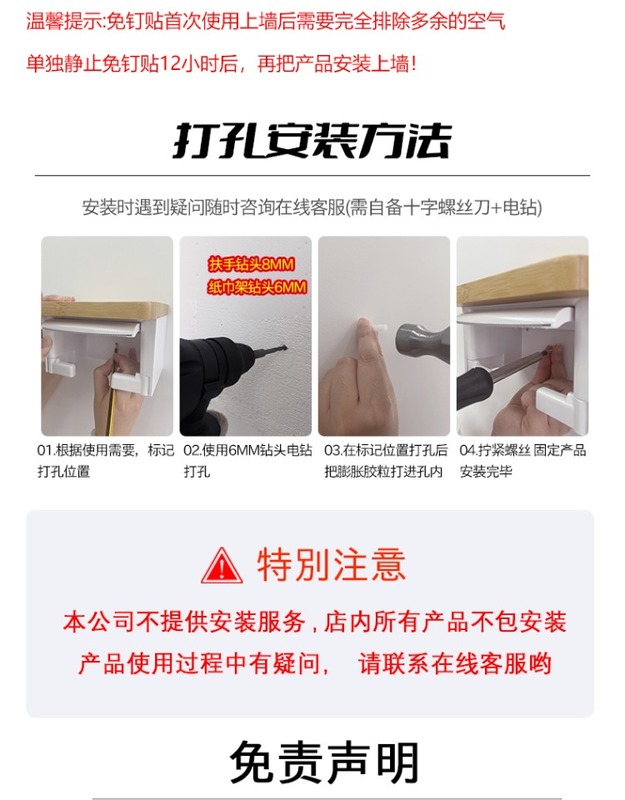 温馨提示:免钉贴首次使用上墙后需要完全排除多余的空气

单独静止免钉贴12小时后，再把产品安装上墙!

打孔安装方法

安装时遇到疑问随时咨询在线客服(需自备十字螺丝刀+电钻)

扶手钻头8MM
纸巾架钻头6MM

01.根据使用需要，标记打孔位置

02.使用6MM钻头电钻打孔

03.在标记位置打孔后把膨胀胶粒打进孔内

04.拧紧螺丝 固定产品安装完毕

特别注意

本公司不提供安装服务，店内所有产品不包安装

产品使用过程中有疑问， 请联系在线客服哟

免责声明