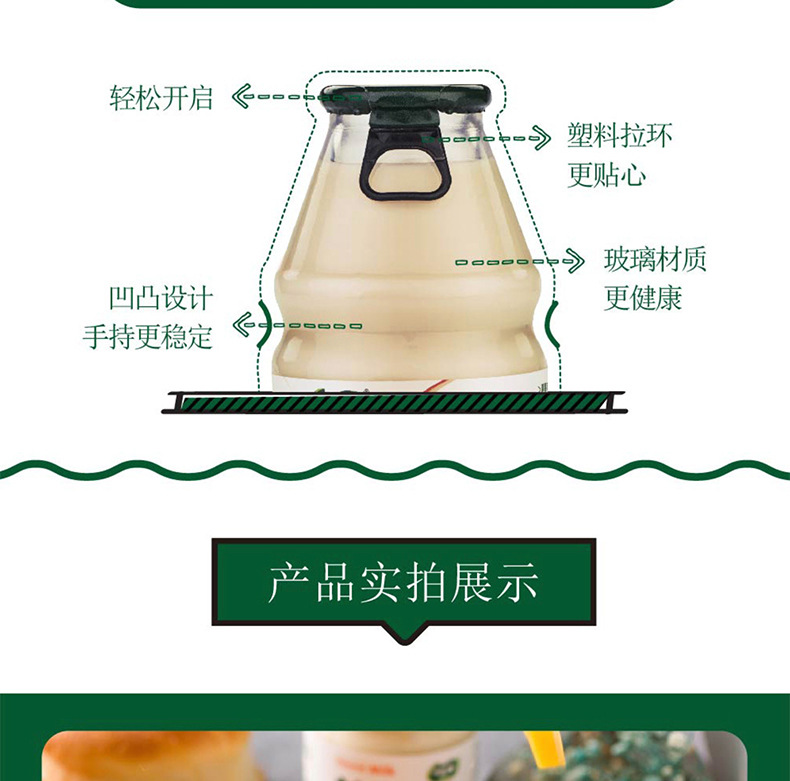 轻松开启

塑料拉环
更贴心

玻璃材质
更健康

凹凸设计
手持更稳定

产品实拍展示