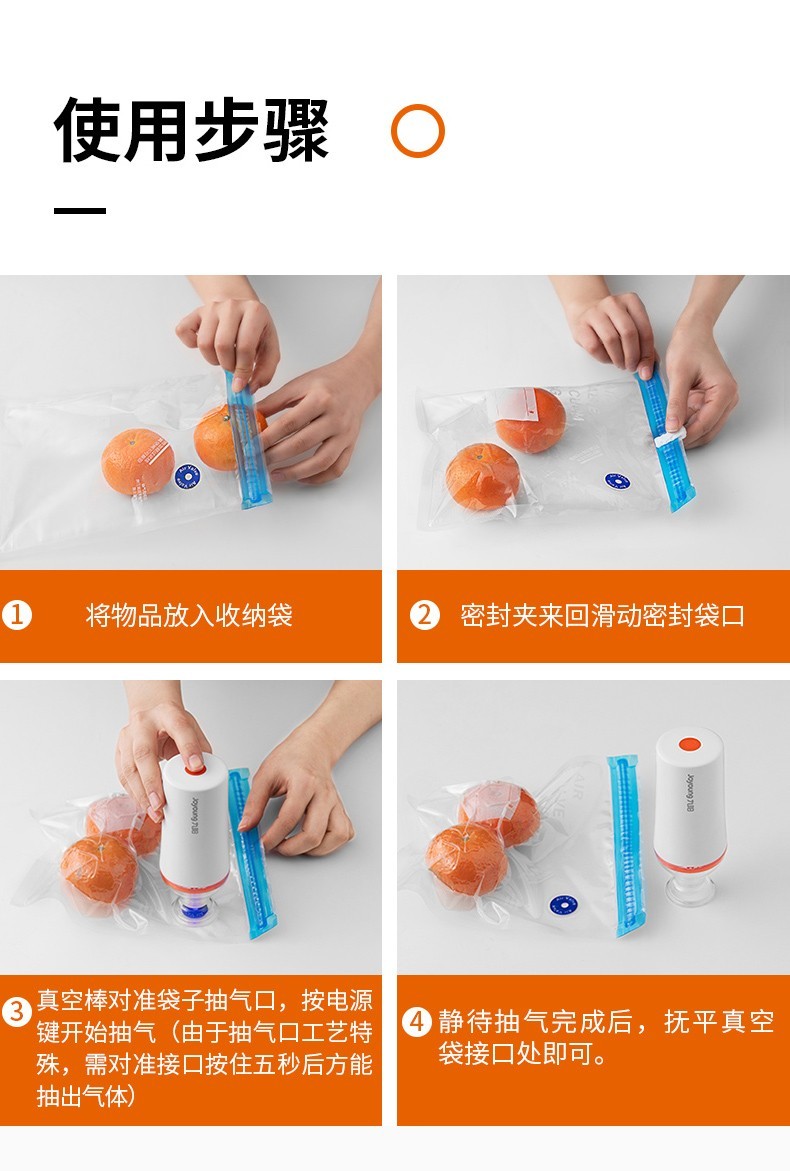 使用步骤

1 将物品放入收纳袋

2 密封夹来回滑动密封袋口

Joyoung 九阳

3 真空棒对准袋子抽气口，按电源键开始抽气（由于抽气口工艺特殊，需对准接口按住五秒后方能抽出气体）

Joyoung 九阳

4 静待抽气完成后，抚平真空袋接口处即可。