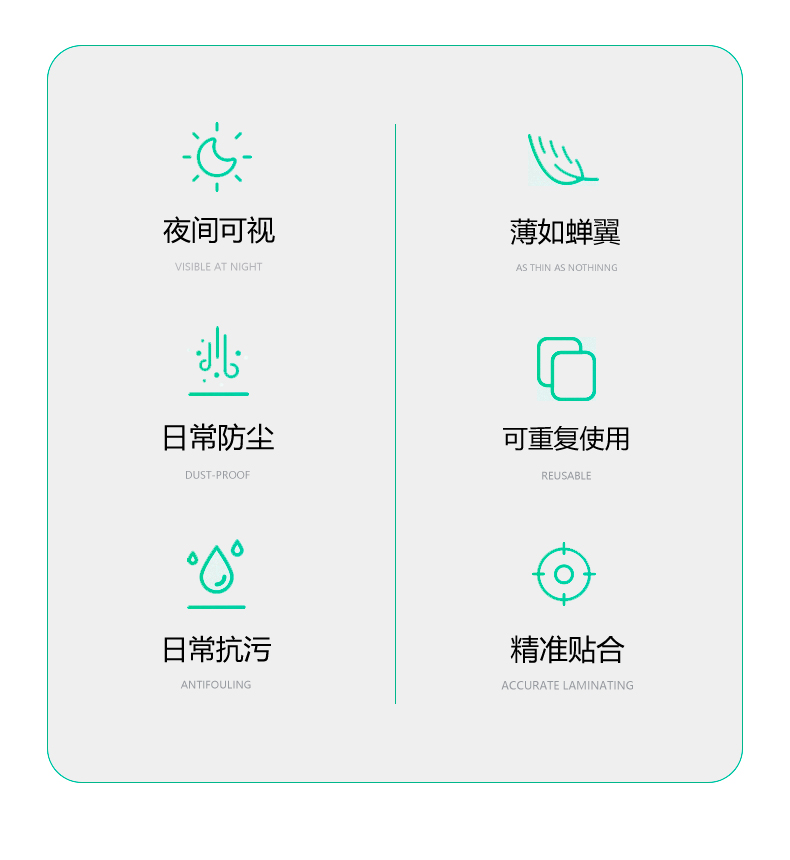 夜间可视

VISIBLE AT NIGHT

日常防尘

DUST-PROOF

日常抗污

ANTIFOULING

薄如蝉翼

AS THIN AS NOTHINNG

可重复使用

REUSABLE

精准贴合

ACCURATE LAMINATING