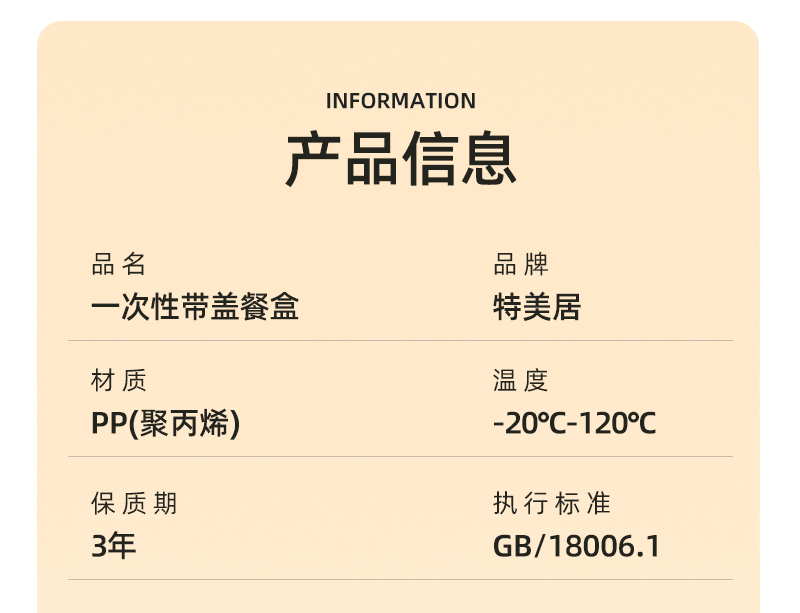 INFORMATION
产品信息

品名
一次性带盖餐盒

品牌
特美居

材质
PP(聚丙烯)

温度
-20℃-120℃

保质期
3年

执行标准
GB/18006.1