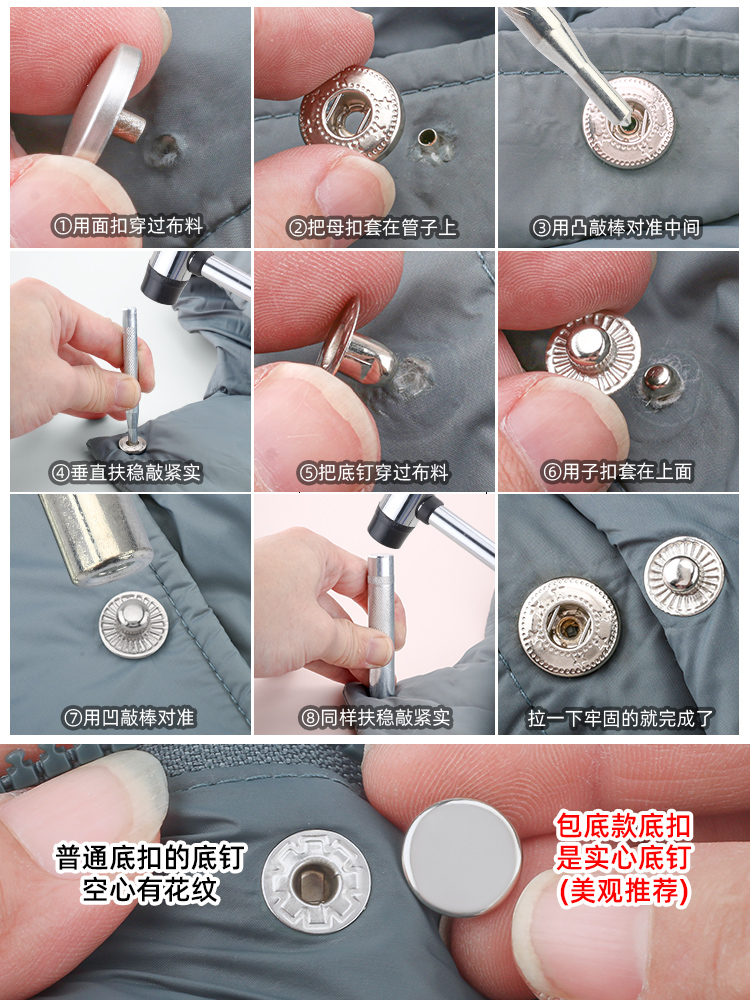 ①用面扣穿过布料

②把母扣套在管子上

③用凸敲棒对准中间

④垂直扶稳敲紧实

⑤把底钉穿过布料

⑥用子扣套在上面

⑦用凹敲棒对准

⑧同样扶稳敲紧实

拉一下牢固的就完成了

普通底扣的底钉
空心有花纹

包底款底扣
是实心底钉
(美观推荐)