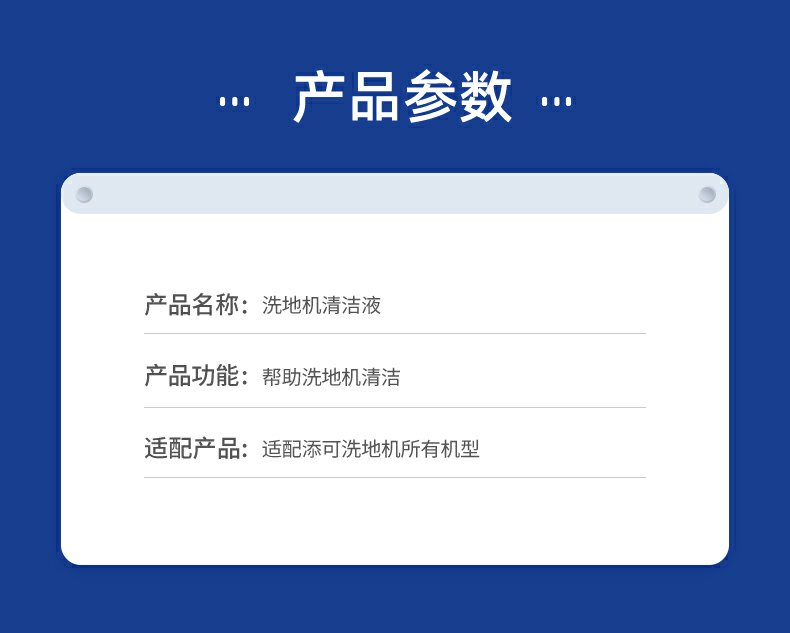 ... 产品参数 ...

产品名称：洗地机清洁液

产品功能：帮助洗地机清洁

适配产品：适配添可洗地机所有机型