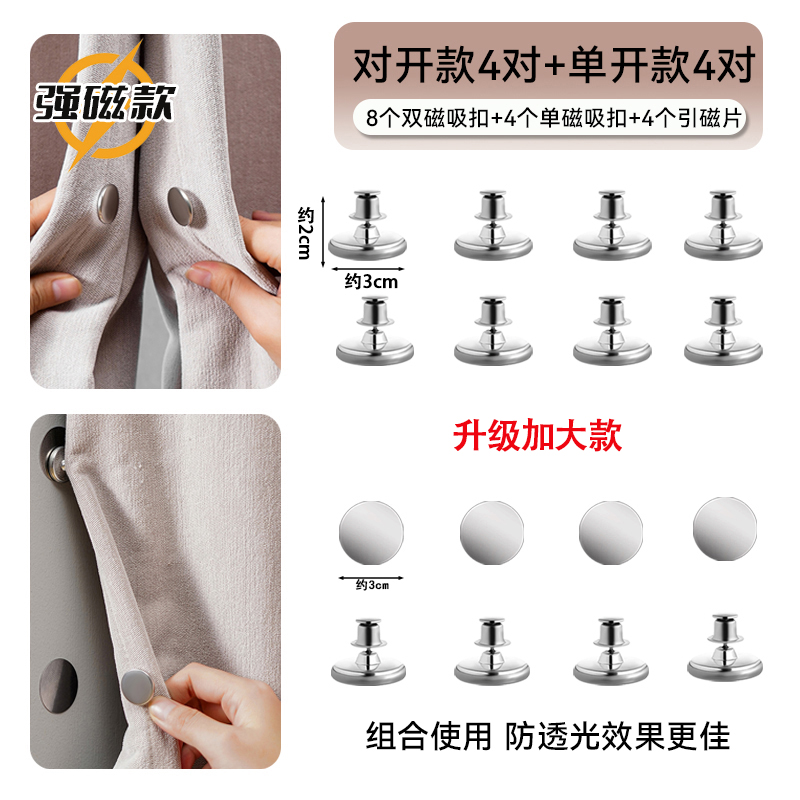 强磁款

对开款4对+单开款4对

8个双磁吸扣+4个单磁吸扣+4个引磁片

约2cm

约3cm

升级加大款

约3cm

组合使用 防透光效果更佳