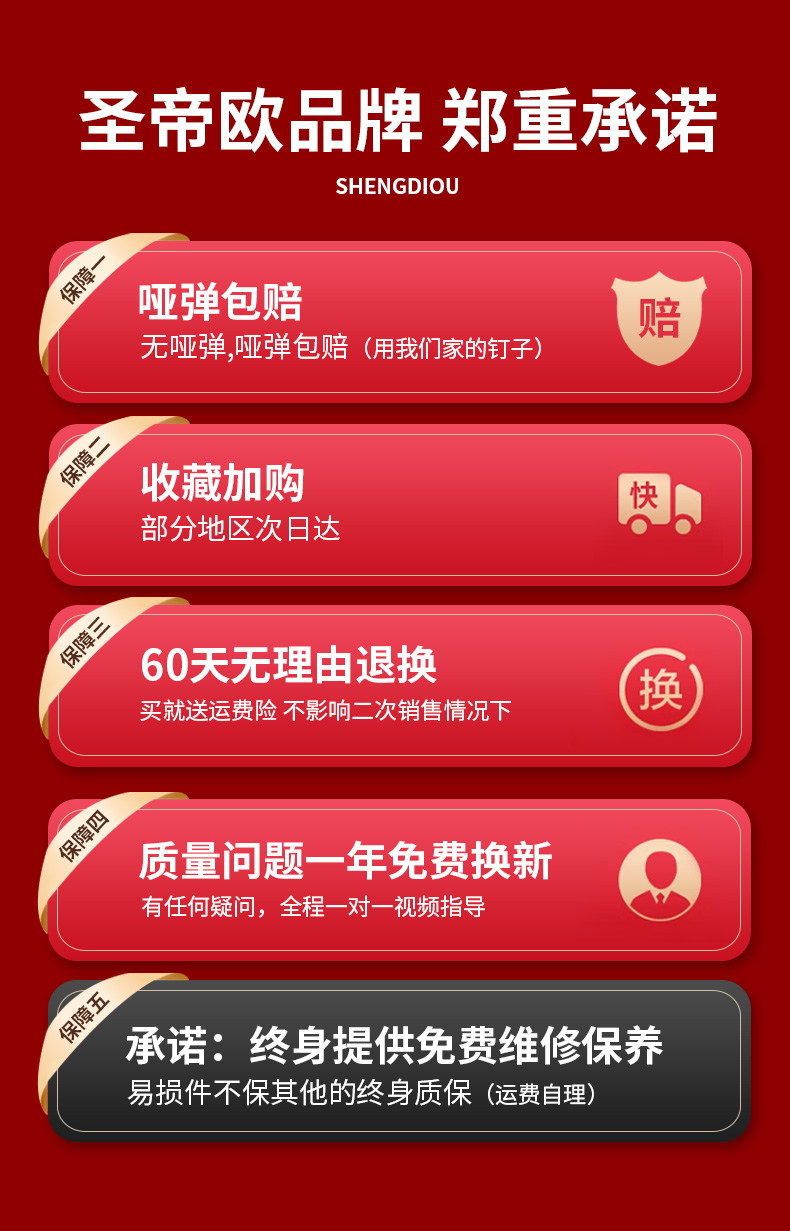 圣帝欧品牌 郑重承诺

SHENGDIOU

保障一

哑弹包赔

无哑弹,哑弹包赔（用我们家的钉子）

赔

保障二

收藏加购

部分地区次日达

快

保障三

60天无理由退换

买就送运费险 不影响二次销售情况下

换

保障四

质量问题一年免费换新

有任何疑问，全程一对一视频指导

保障五

承诺：终身提供免费维修保养

易损件不保其他的终身质保（运费自理）