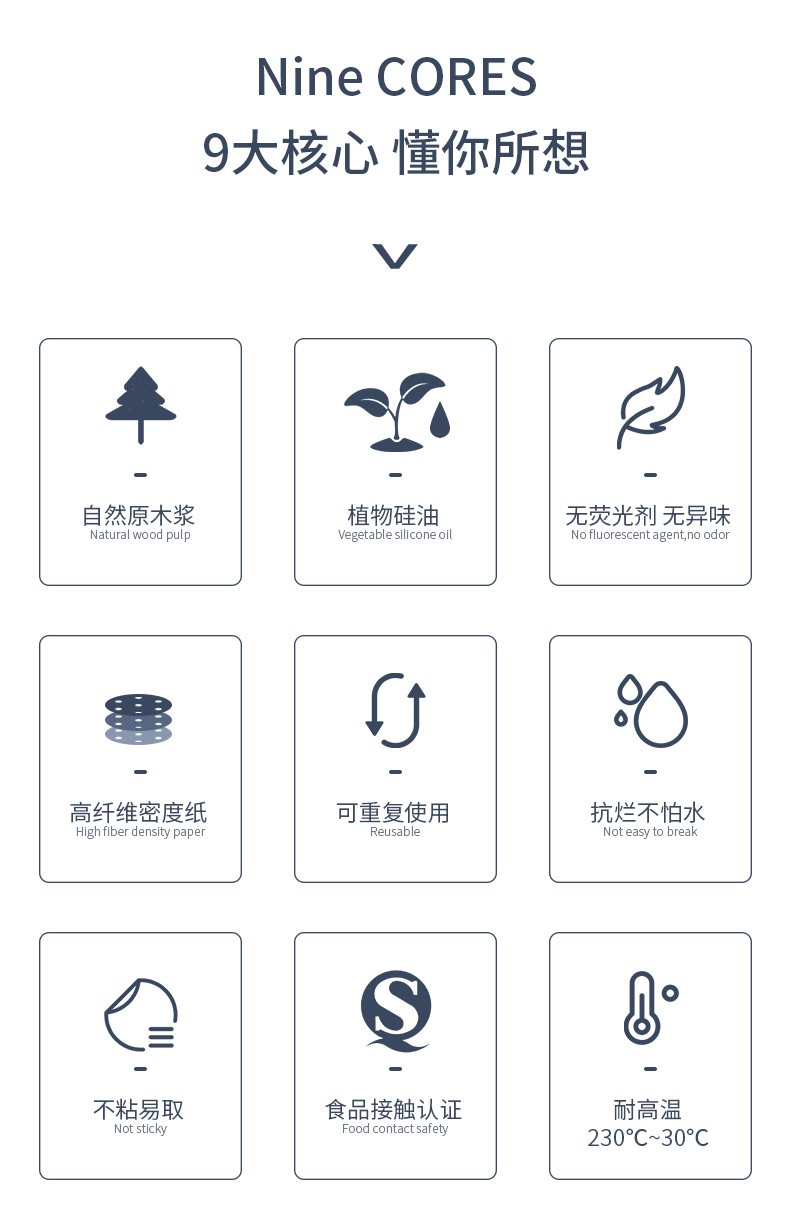 Nine CORES
9大核心 懂你所想

自然原木浆
Natural wood pulp

植物硅油
Vegetable silicone oil

无荧光剂 无异味
No fluorescent agent,no odor

高纤维密度纸
High fiber density paper

可重复使用
Reusable

抗烂不怕水
Not easy to break

不粘易取
Not sticky

食品接触认证
Food contact safety

耐高温
230°C~30°C