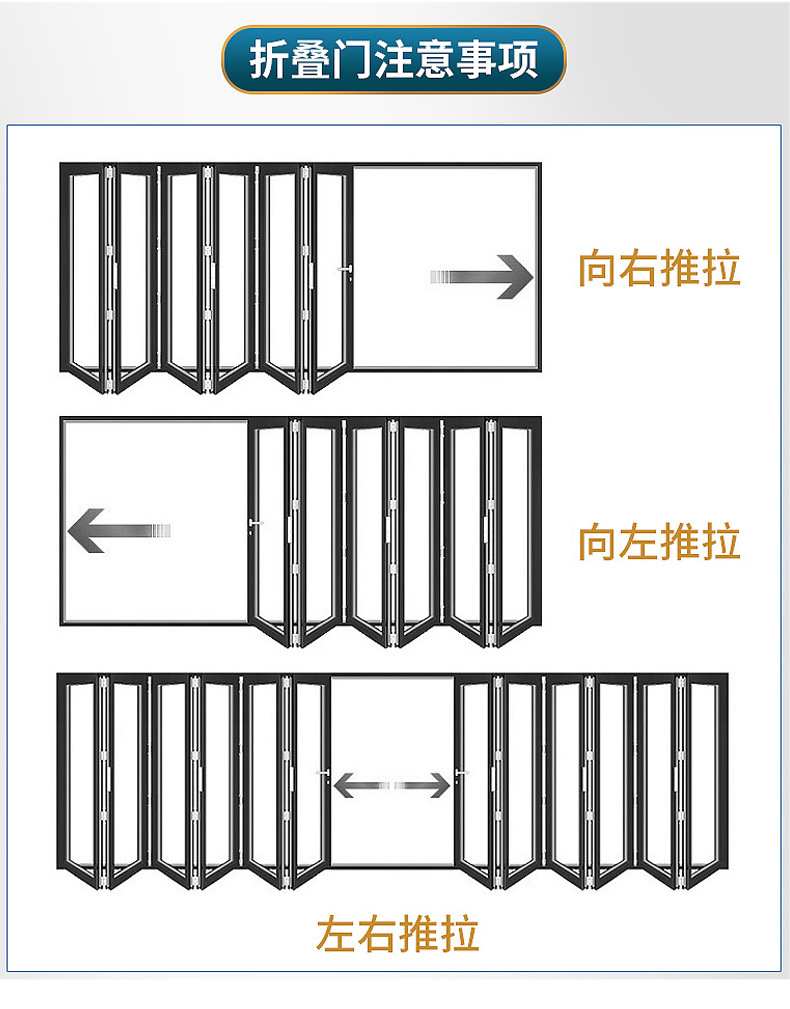 折叠门注意事项

向右推拉

向左推拉

左右推拉