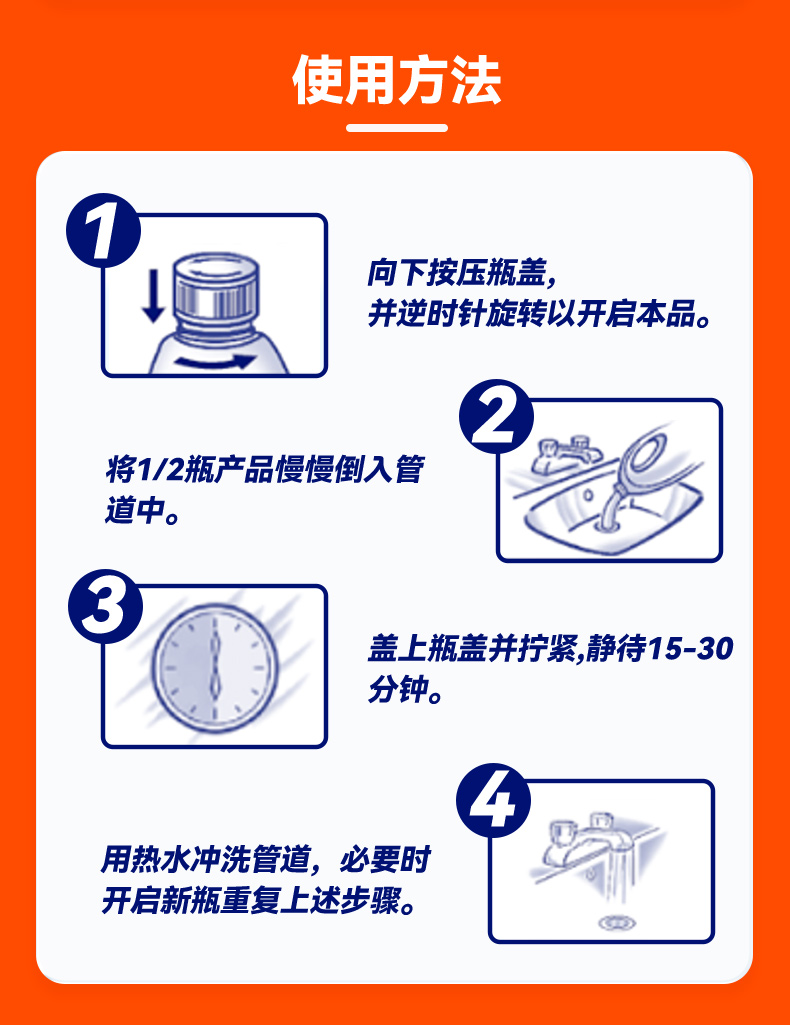 使用方法

1

向下按压瓶盖，
并逆时针旋转以开启本品。

2

将1/2瓶产品慢慢倒入管道中。

3

盖上瓶盖并拧紧,静待15-30分钟。

4

用热水冲洗管道，必要时开启新瓶重复上述步骤。