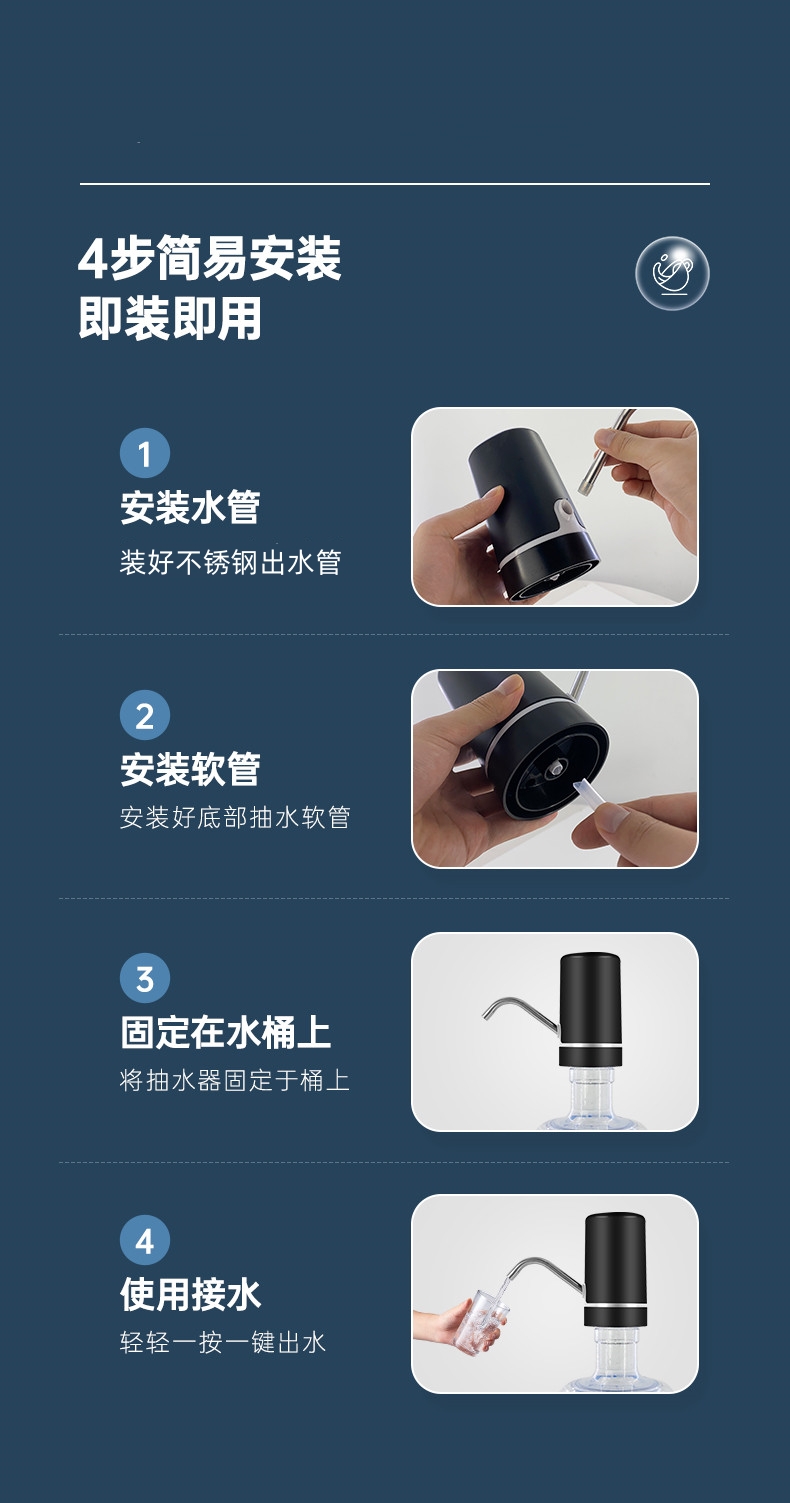 4步简易安装
即装即用

1
安装水管
装好不锈钢出水管

2
安装软管
安装好底部抽水软管

3
固定在水桶上
将抽水器固定于桶上

4
使用接水
轻轻一按一键出水