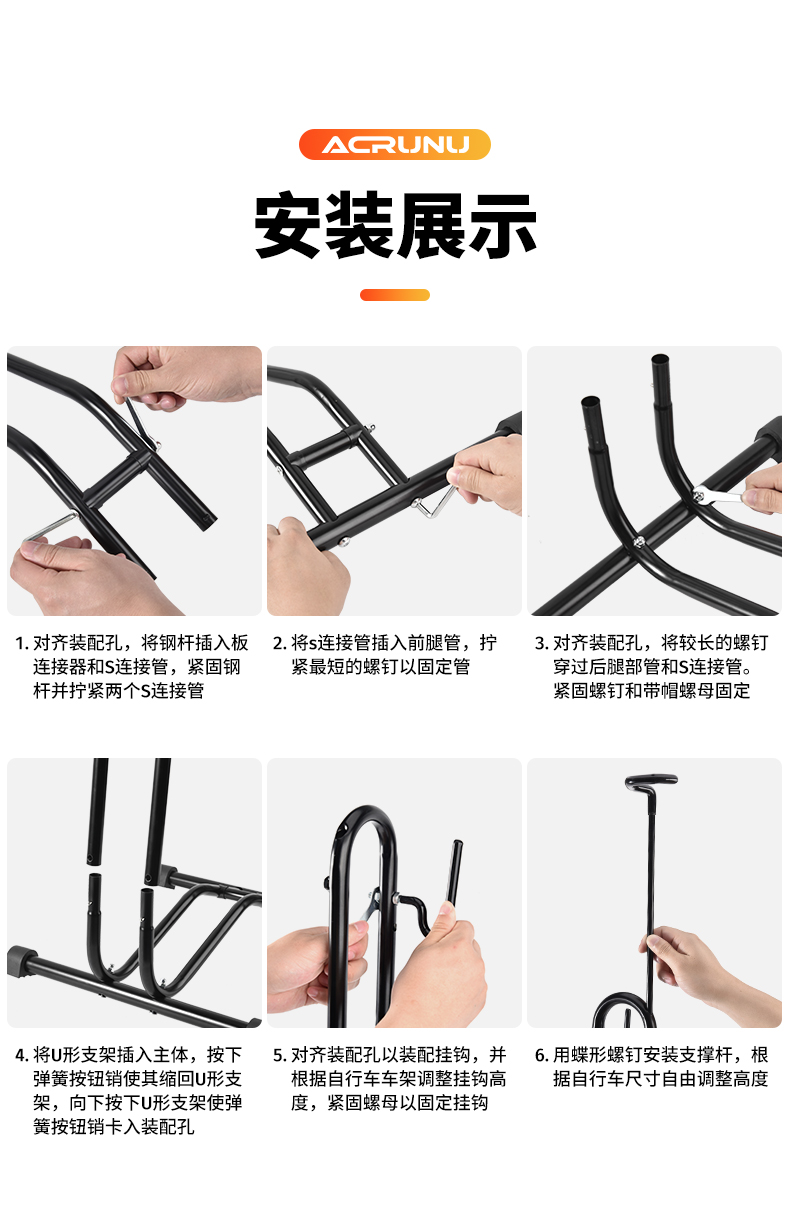 ACRUNU

安装展示

1. 对齐装配孔，将钢杆插入板连接器和S连接管，紧固钢杆并拧紧两个S连接管

2. 将s连接管插入前腿管，拧紧最短的螺钉以固定管

3. 对齐装配孔，将较长的螺钉穿过后腿部管和S连接管。紧固螺钉和带帽螺母固定

4. 将U形支架插入主体，按下弹簧按钮销使其缩回U形支架，向下按下U形支架使弹簧按钮销卡入装配孔

5. 对齐装配孔以装配挂钩，并根据自行车车架调整挂钩高度，紧固螺母以固定挂钩

6. 用蝶形螺钉安装支撑杆，根据自行车尺寸自由调整高度