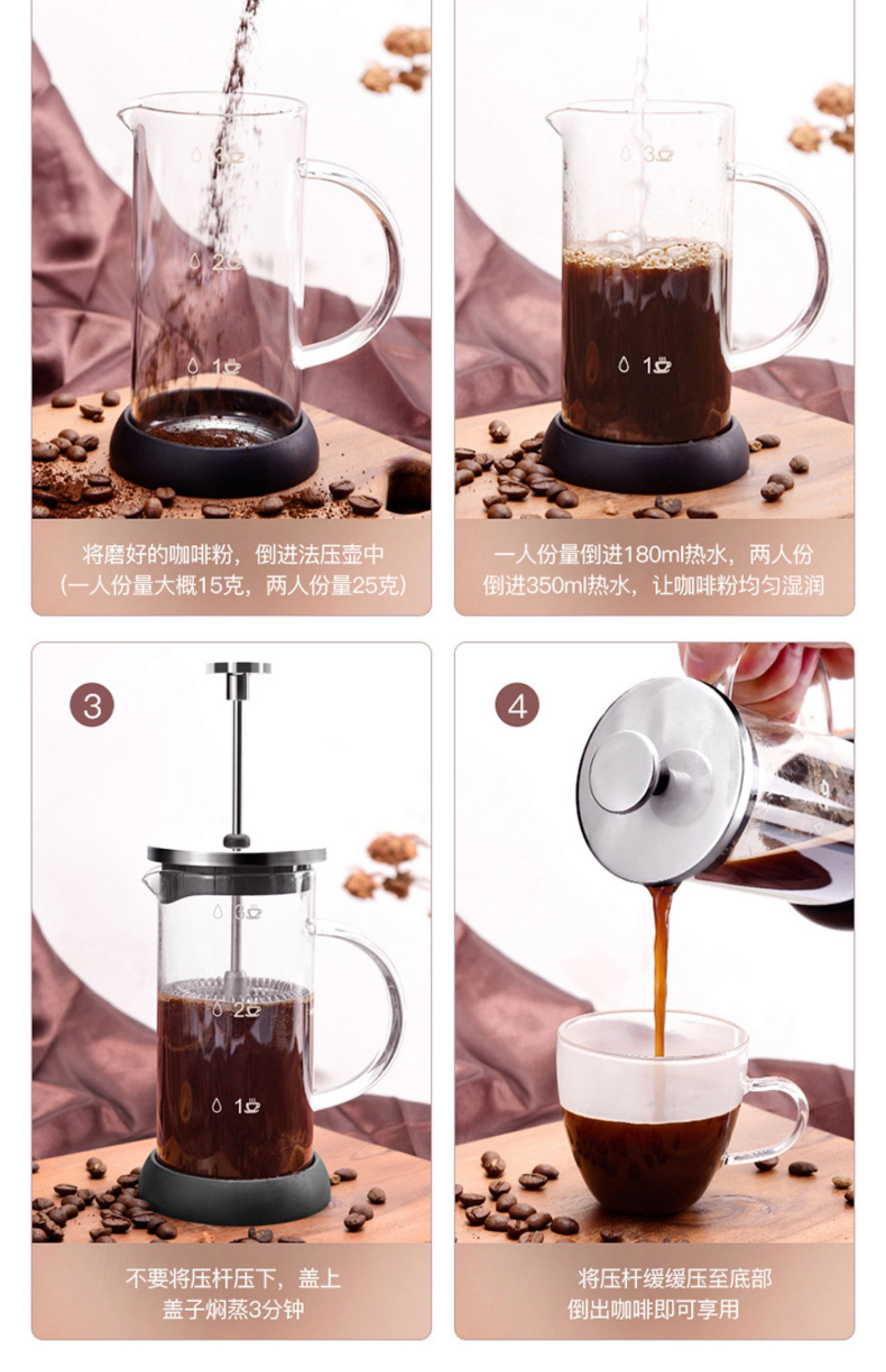 3
2
1

将磨好的咖啡粉，倒进法压壶中
（一人份量大概15克，两人份量25克）

3
2
1

一人份量倒进180ml热水，两人份
倒进350ml热水，让咖啡粉均匀湿润

3

3
2
1

不要将压杆压下，盖上
盖子焖蒸3分钟

4

将压杆缓缓压至底部
倒出咖啡即可享用