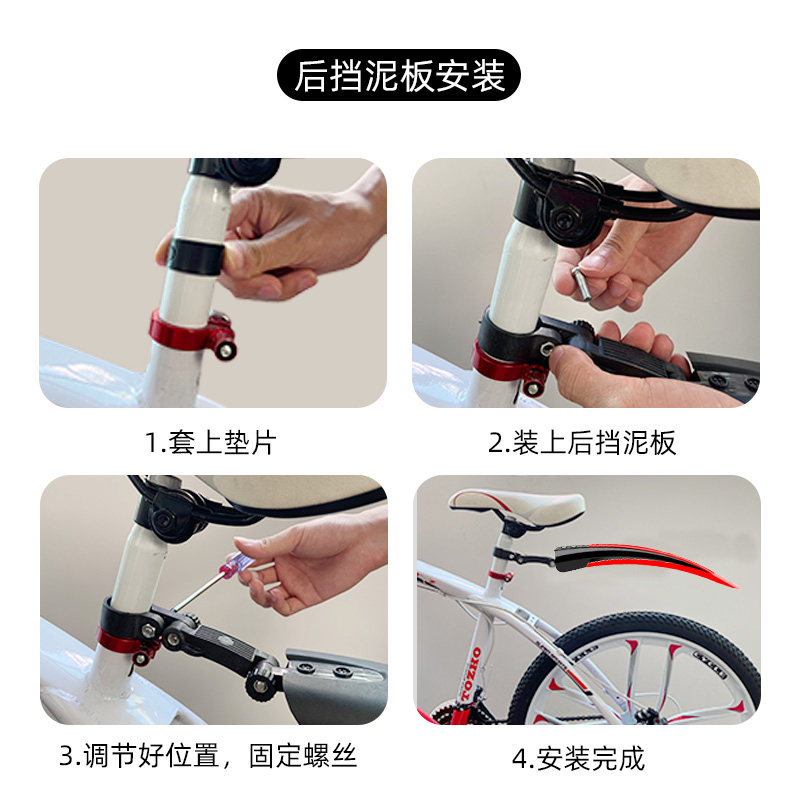 后挡泥板安装

1.套上垫片

2.装上后挡泥板

3.调节好位置，固定螺丝

TOZHO

4.安装完成