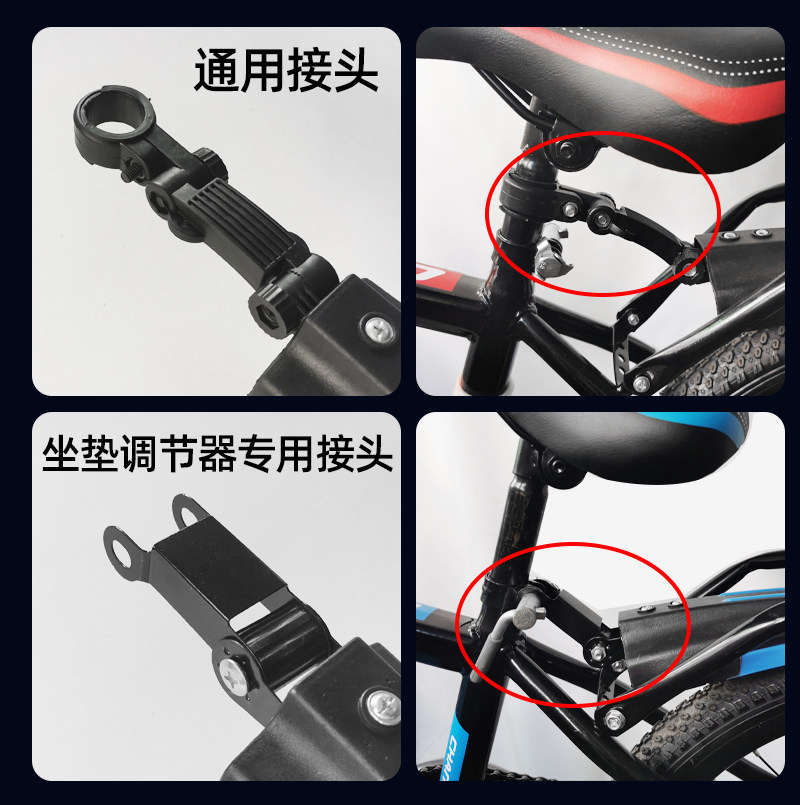 通用接头

坐垫调节器专用接头