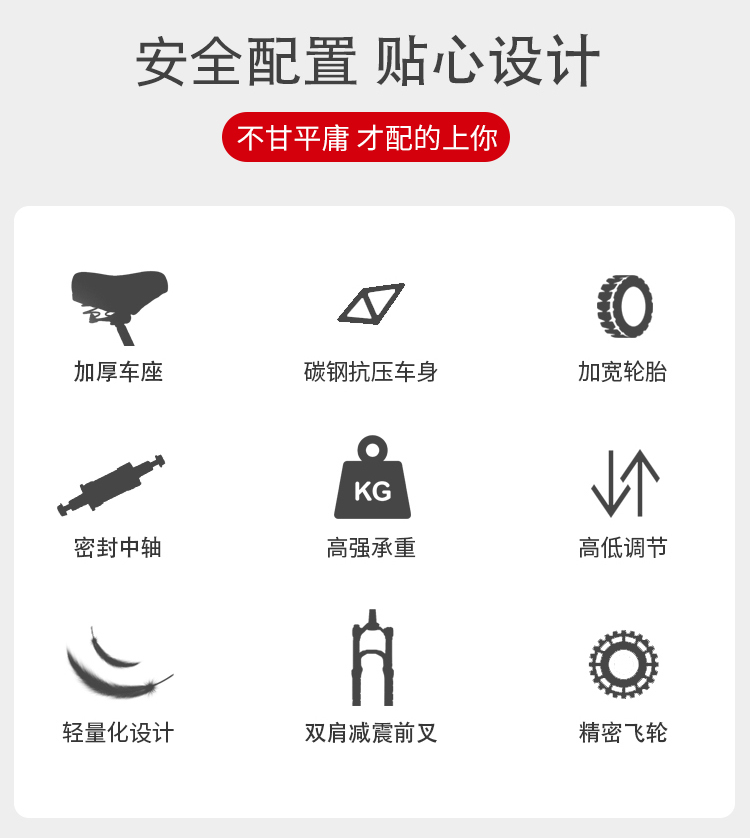 安全配置 贴心设计

不甘平庸 才配的上你

加厚车座

碳钢抗压车身

加宽轮胎

密封中轴

KG

高强承重

高低调节

轻量化设计

双肩减震前叉

精密飞轮