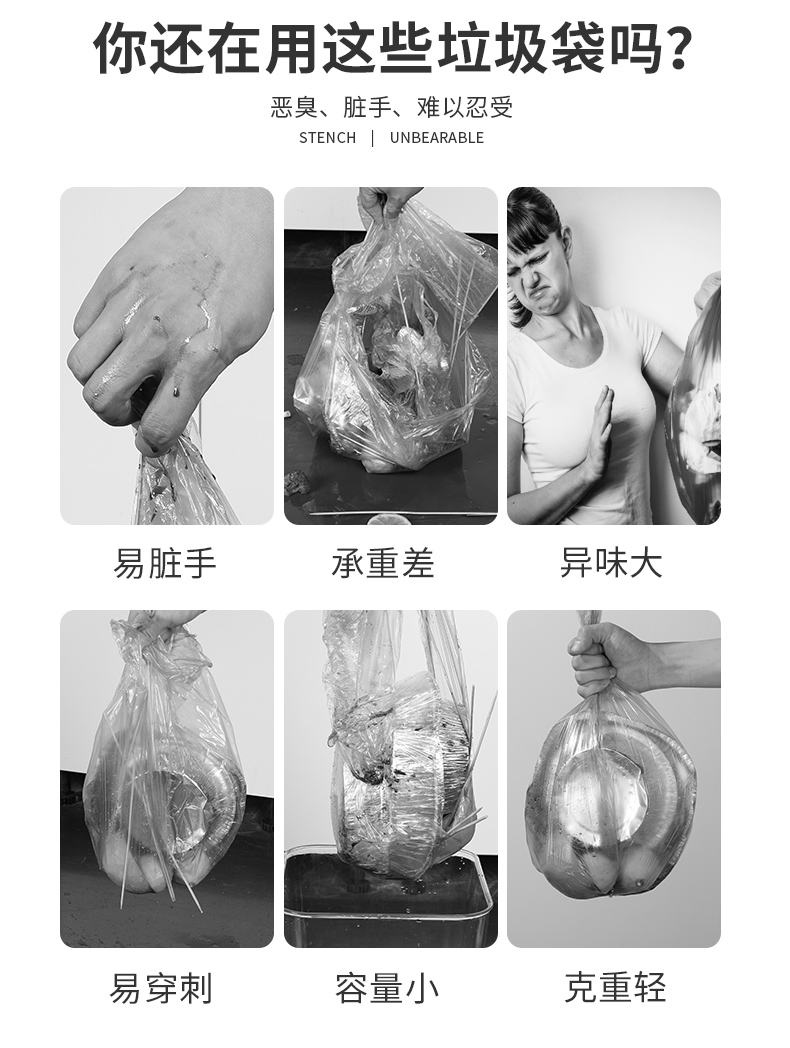 你还在用这些垃圾袋吗?

恶臭、脏手、难以忍受

STENCH | UNBEARABLE

易脏手

承重差

异味大

易穿刺

容量小

克重轻