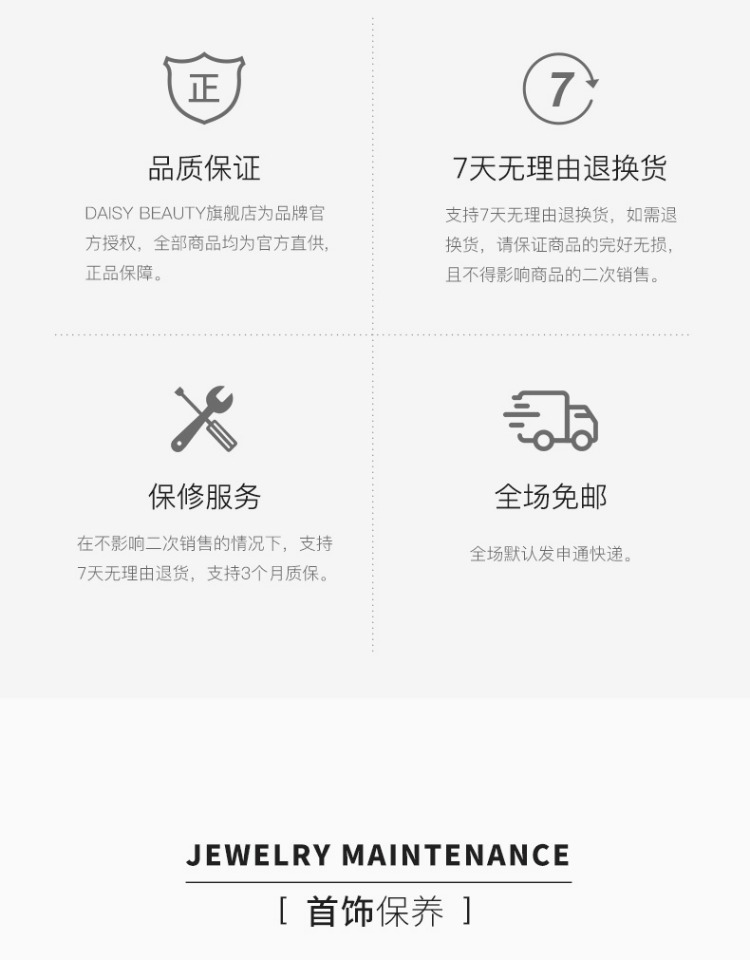 正

品质保证

DAISY BEAUTY旗舰店为品牌官方授权，全部商品均为官方直供，正品保障。

7

7天无理由退换货

支持7天无理由退换货，如需退换货，请保证商品的完好无损，且不得影响商品的二次销售。

保修服务

在不影响二次销售的情况下，支持7天无理由退货，支持3个月质保。

全场免邮

全场默认发申通快递。

JEWELRY MAINTENANCE

[ 首饰保养 ]