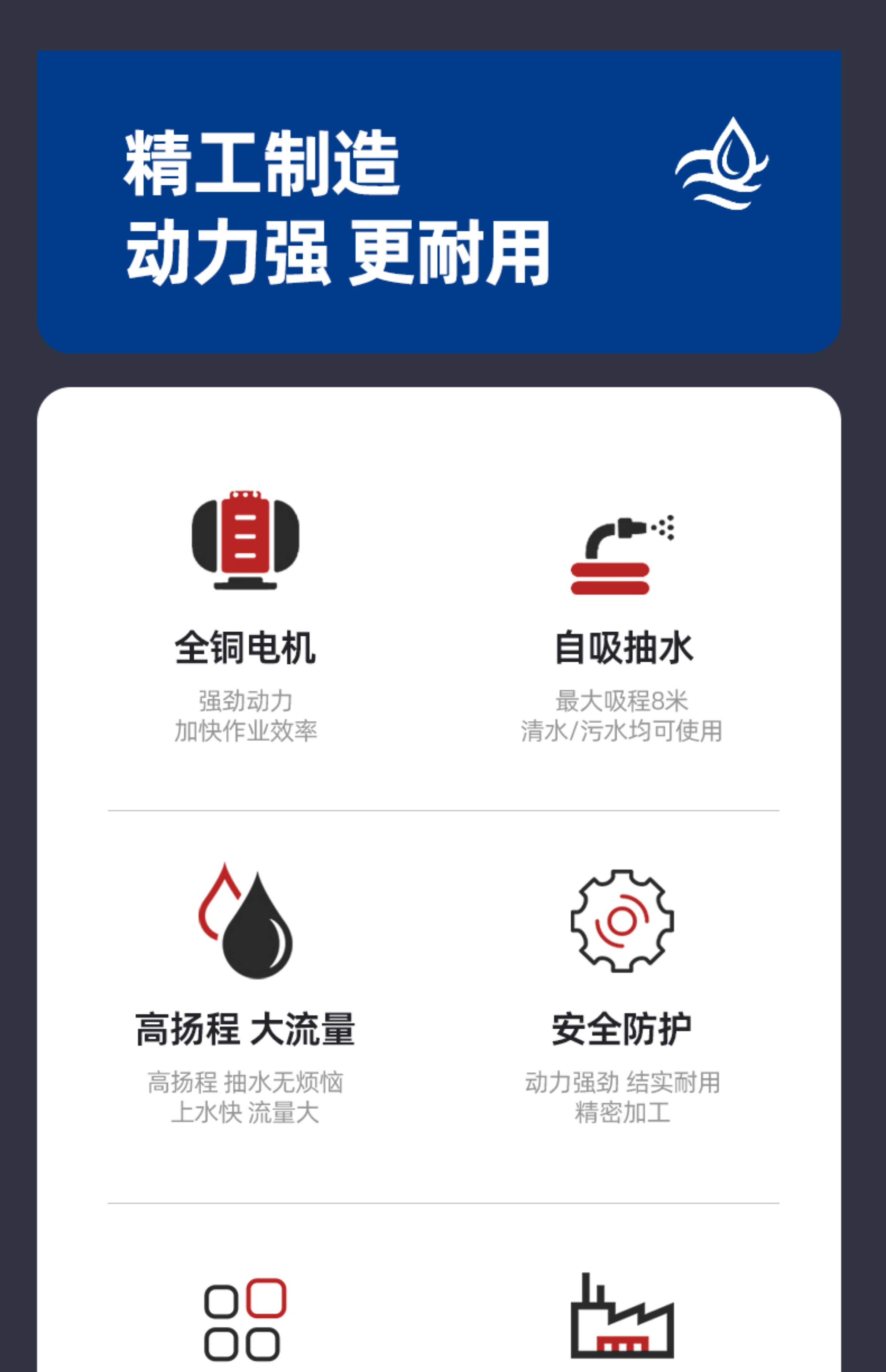 精工制造
动力强 更耐用

全铜电机

强劲动力
加快作业效率

自吸抽水

最大吸程8米
清水/污水均可使用

高扬程 大流量

高扬程 抽水无烦恼
上水快 流量大

安全防护

动力强劲 结实耐用
精密加工