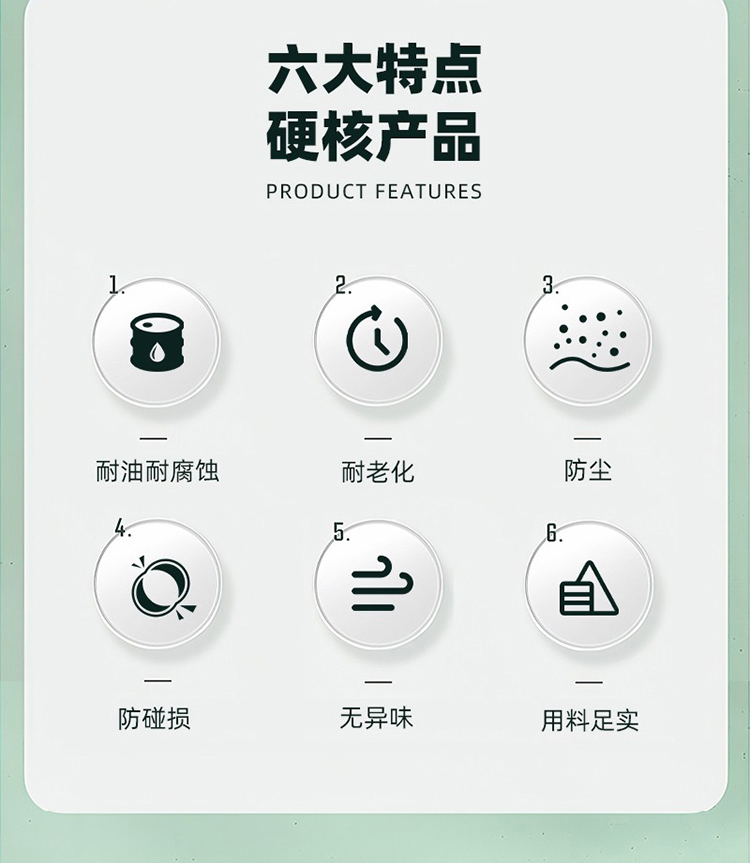 六大特点
硬核产品
PRODUCT FEATURES

1.

—
耐油耐腐蚀

2.

—
耐老化

3.

—
防尘

4.

—
防碰损

5.

—
无异味

6.

—
用料足实