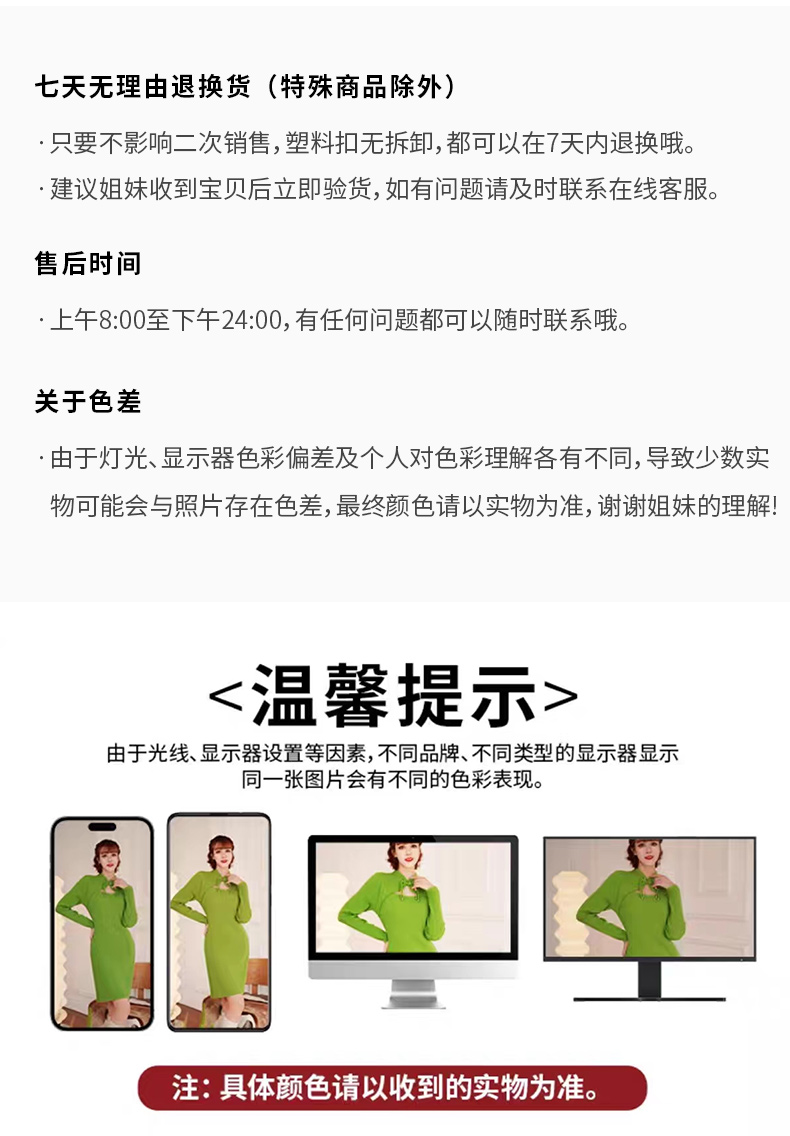 七天无理由退换货（特殊商品除外）

· 只要不影响二次销售，塑料扣无拆卸，都可以在7天内退换哦。

· 建议姐妹收到宝贝后立即验货，如有问题请及时联系在线客服。

售后时间

· 上午8:00至下午24:00，有任何问题都可以随时联系哦。

关于色差

· 由于灯光、显示器色彩偏差及个人对色彩理解各有不同，导致少数实物可能会与照片存在色差，最终颜色请以实物为准，谢谢姐妹的理解！

<温馨提示>

由于光线、显示器设置等因素，不同品牌、不同类型的显示器显示同一张图片会有不同的色彩表现。

注：具体颜色请以收到的实物为准。