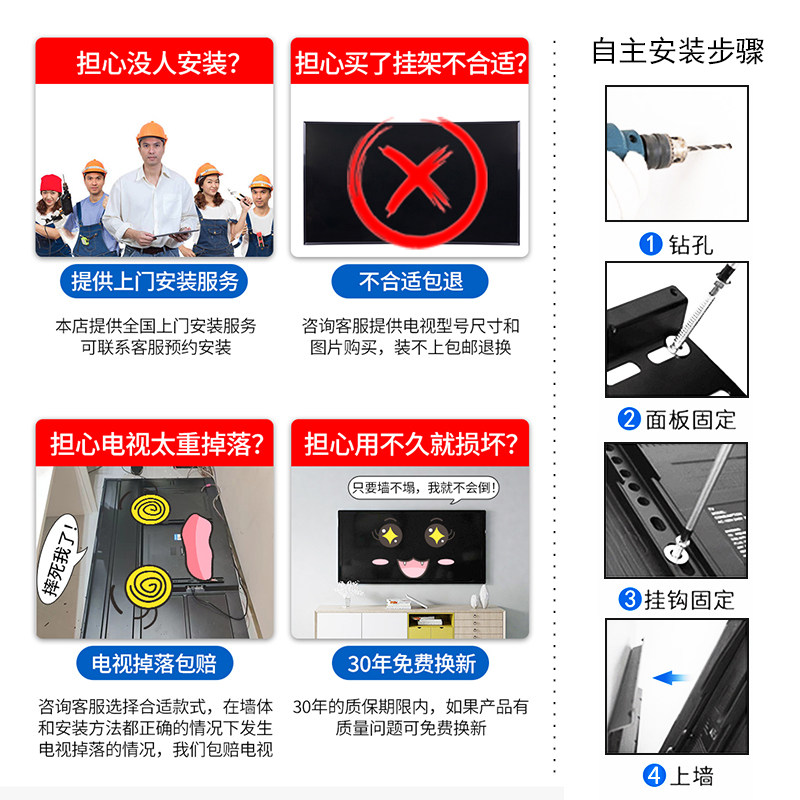 担心没人安装?

提供上门安装服务

本店提供全国上门安装服务
可联系客服预约安装

担心买了挂架不合适?

不合适包退

咨询客服提供电视型号尺寸和图片购买，装不上包邮退换

担心电视太重掉落?

摔死我了!

电视掉落包赔

咨询客服选择合适款式，在墙体和安装方法都正确的情况下发生电视掉落的情况，我们包赔电视

担心用不久就损坏?

只要墙不塌，我就不会倒!

30年免费换新

30年的质保期限内，如果产品有质量问题可免费换新

自主安装步骤

1 钻孔

2 面板固定

3 挂钩固定

4 上墙