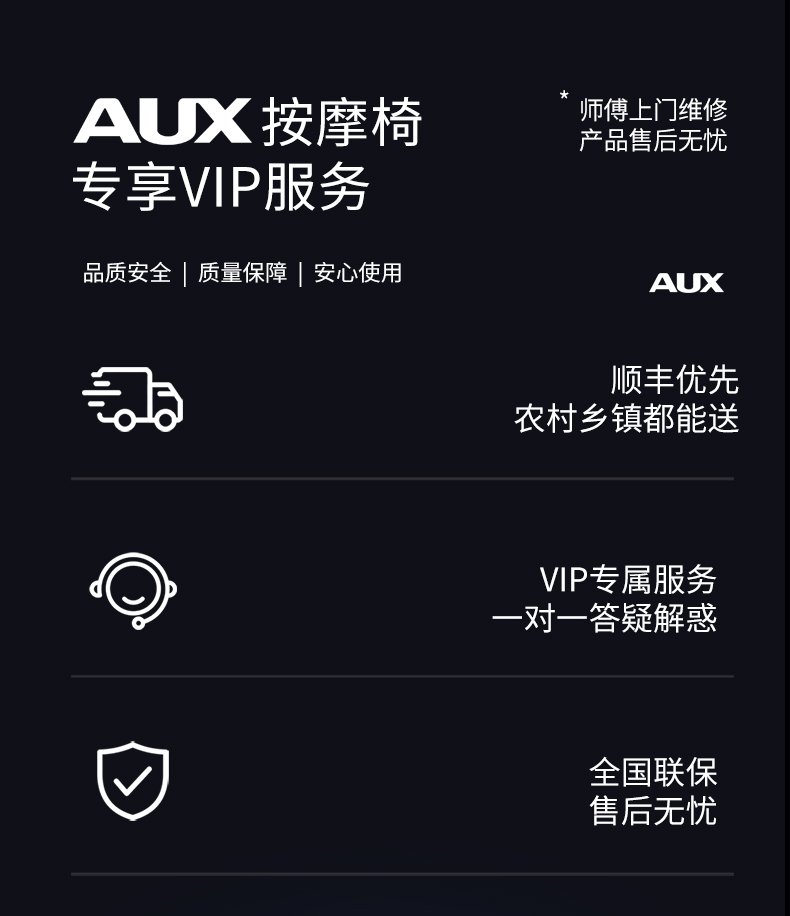 AUX按摩椅
专享VIP服务

* 师傅上门维修
产品售后无忧

品质安全 | 质量保障 | 安心使用

AUX

顺丰优先
农村乡镇都能送

VIP专属服务
一对一答疑解惑

全国联保
售后无忧