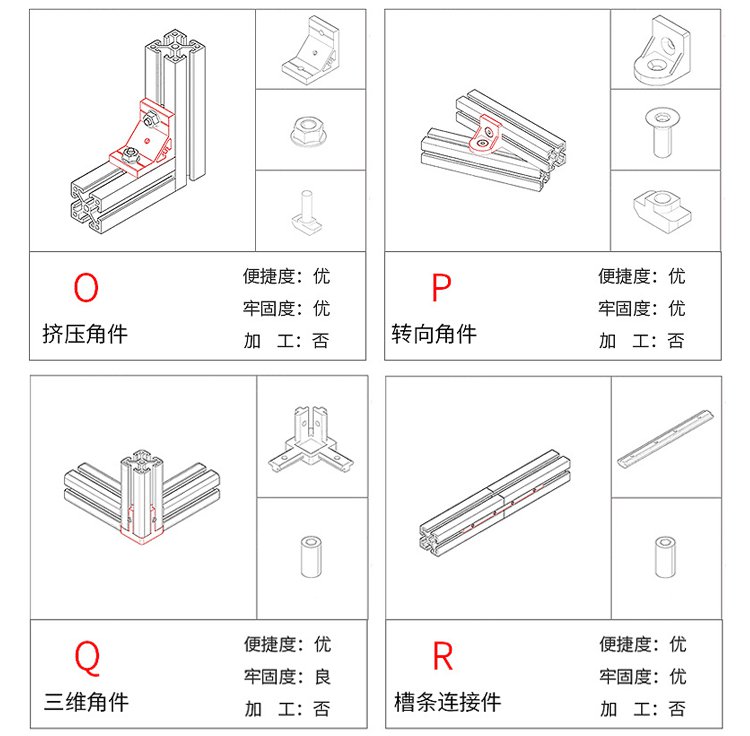 O
挤压角件

便捷度：优
牢固度：优
加　工：否

P
转向角件

便捷度：优
牢固度：优
加　工：否

Q
三维角件

便捷度：优
牢固度：良
加　工：否

R
槽条连接件

便捷度：优
牢固度：优
加　工：否