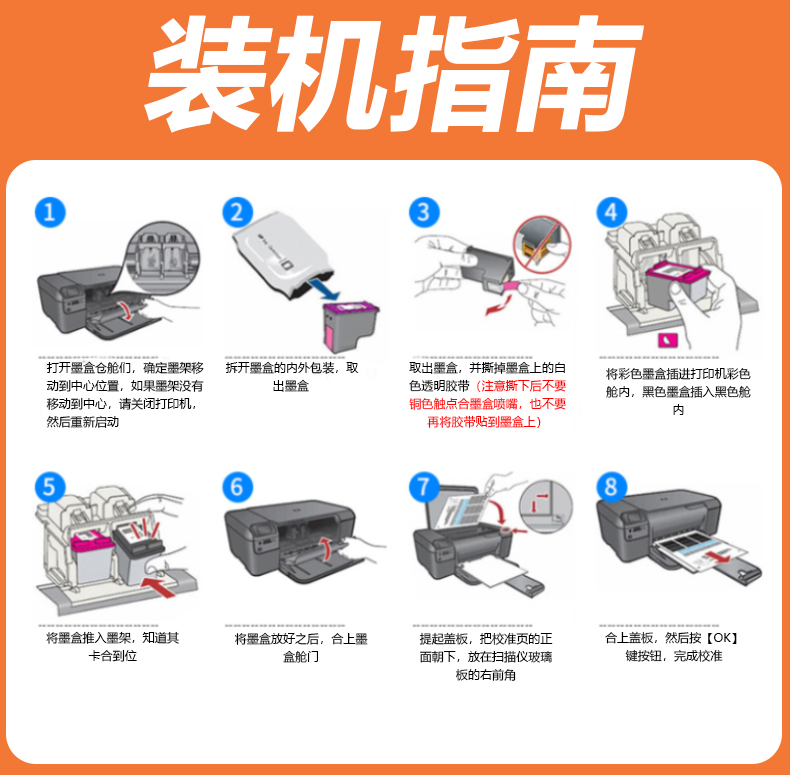 装机指南

1

打开墨盒仓舱们，确定墨架移动到中心位置，如果墨架没有移动到中心，请关闭打印机，然后重新启动

2

拆开墨盒的内外包装，取出墨盒

3

取出墨盒，并撕掉墨盒上的白色透明胶带（注意撕下后不要铜色触点合墨盒喷嘴，也不要再将胶带贴到墨盒上）

4

将彩色墨盒插进打印机彩色舱内，黑色墨盒插入黑色舱内

5

将墨盒推入墨架，知道其卡合到位

6

将墨盒放好之后，合上墨盒舱门

7

提起盖板，把校准页的正面朝下，放在扫描仪玻璃板的右前角

8

合上盖板，然后按【OK】键按钮，完成校准