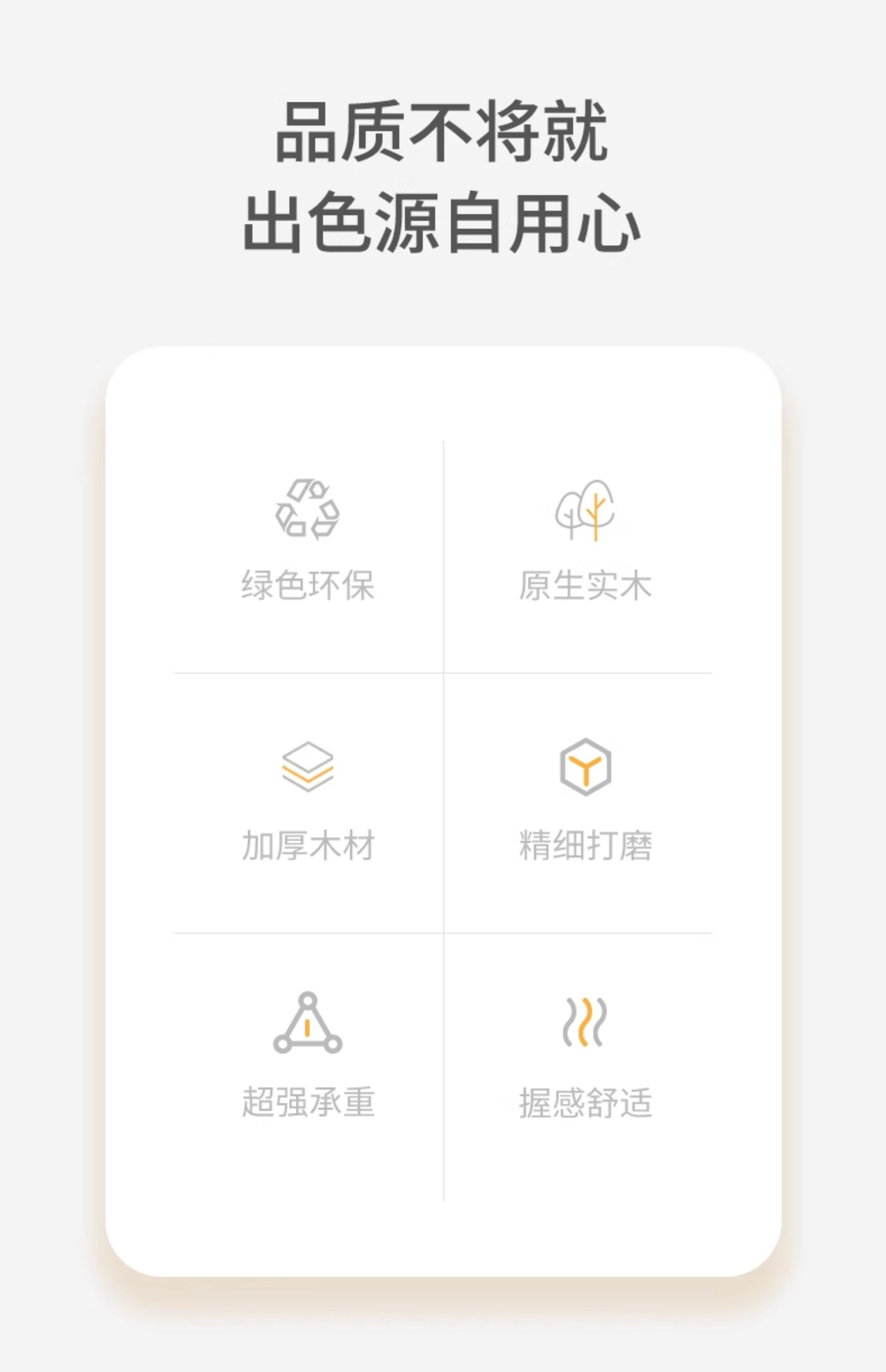 品质不将就
出色源自用心

绿色环保

原生实木

加厚木材

精细打磨

超强承重

握感舒适