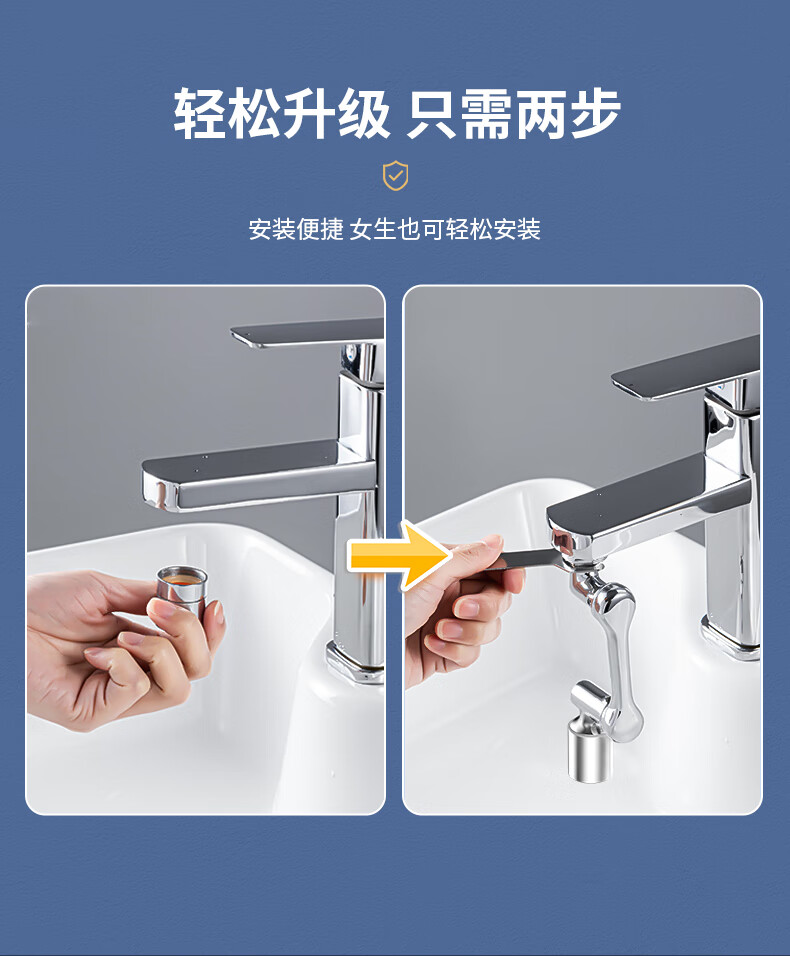 轻松升级 只需两步

安装便捷 女生也可轻松安装