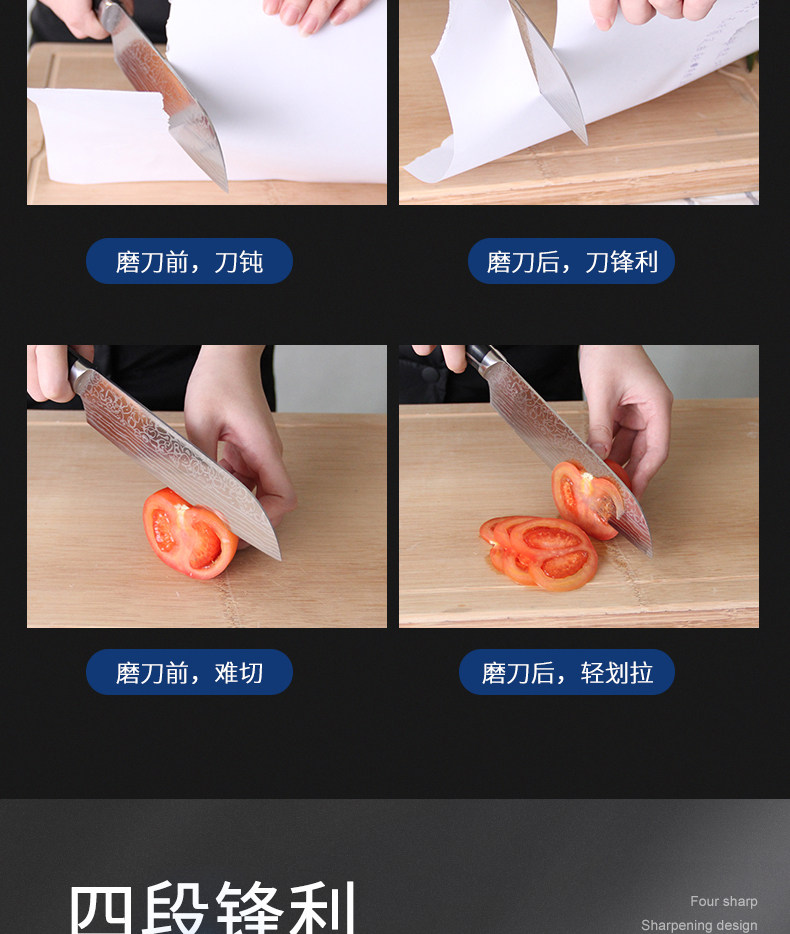 磨刀前，刀钝

磨刀后，刀锋利

磨刀前，难切

磨刀后，轻划拉

四段锋利

Four sharp
Sharpening design