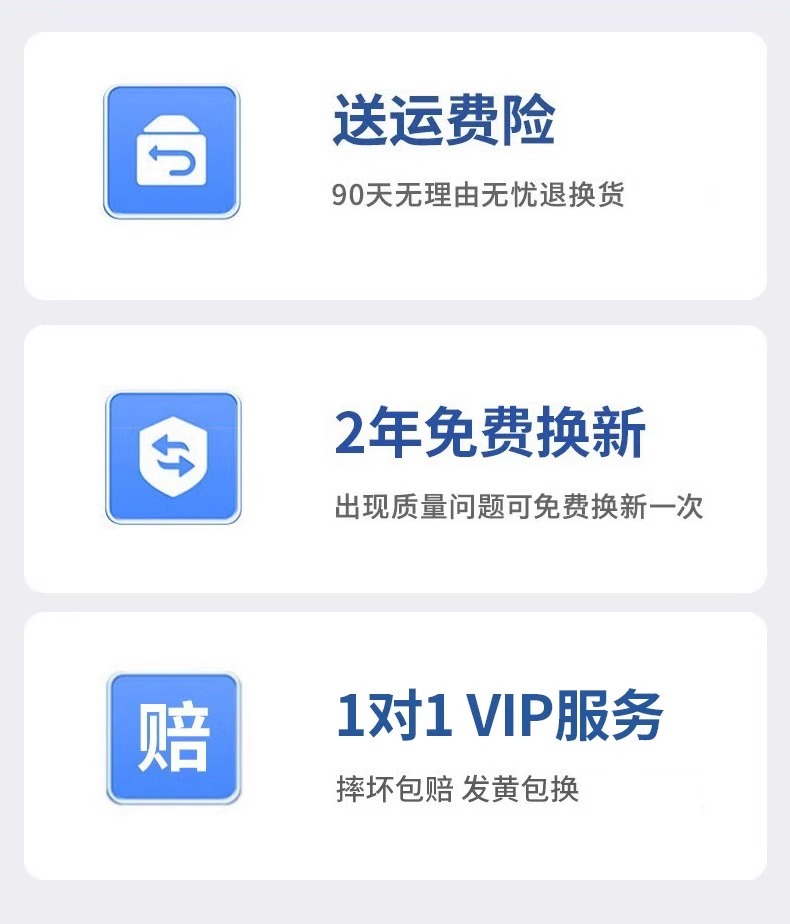 送运费险

90天无理由无忧退换货

2年免费换新

出现质量问题可免费换新一次

赔

1对1 VIP服务

摔坏包赔 发黄包换