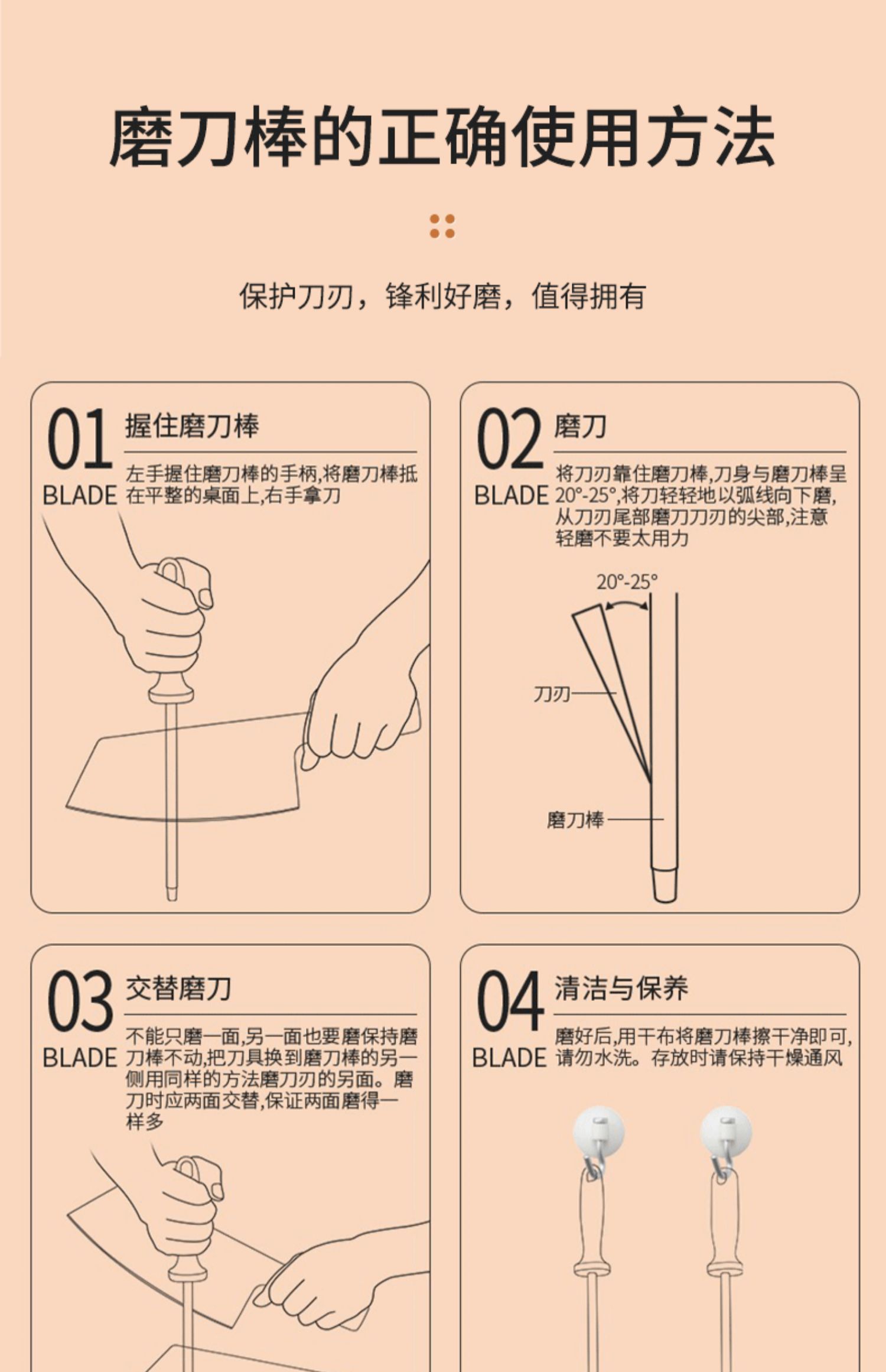 磨刀棒的正确使用方法

保护刀刃，锋利好磨，值得拥有

01
BLADE
握住磨刀棒
左手握住磨刀棒的手柄,将磨刀棒抵在平整的桌面上,右手拿刀

02
BLADE
磨刀
将刀刃靠住磨刀棒,刀身与磨刀棒呈20°-25°,将刀轻轻地以弧线向下磨,从刀刃尾部磨刀刀刃的尖部,注意轻磨不要太用力

20°-25°
刀刃
磨刀棒

03
BLADE
交替磨刀
不能只磨一面,另一面也要磨保持磨刀棒不动,把刀具换到磨刀棒的另一侧用同样的方法磨刀刃的另面。磨刀时应两面交替,保证两面磨得一样多

04
BLADE
清洁与保养
磨好后,用干布将磨刀棒擦干净即可,请勿水洗。存放时请保持干燥通风