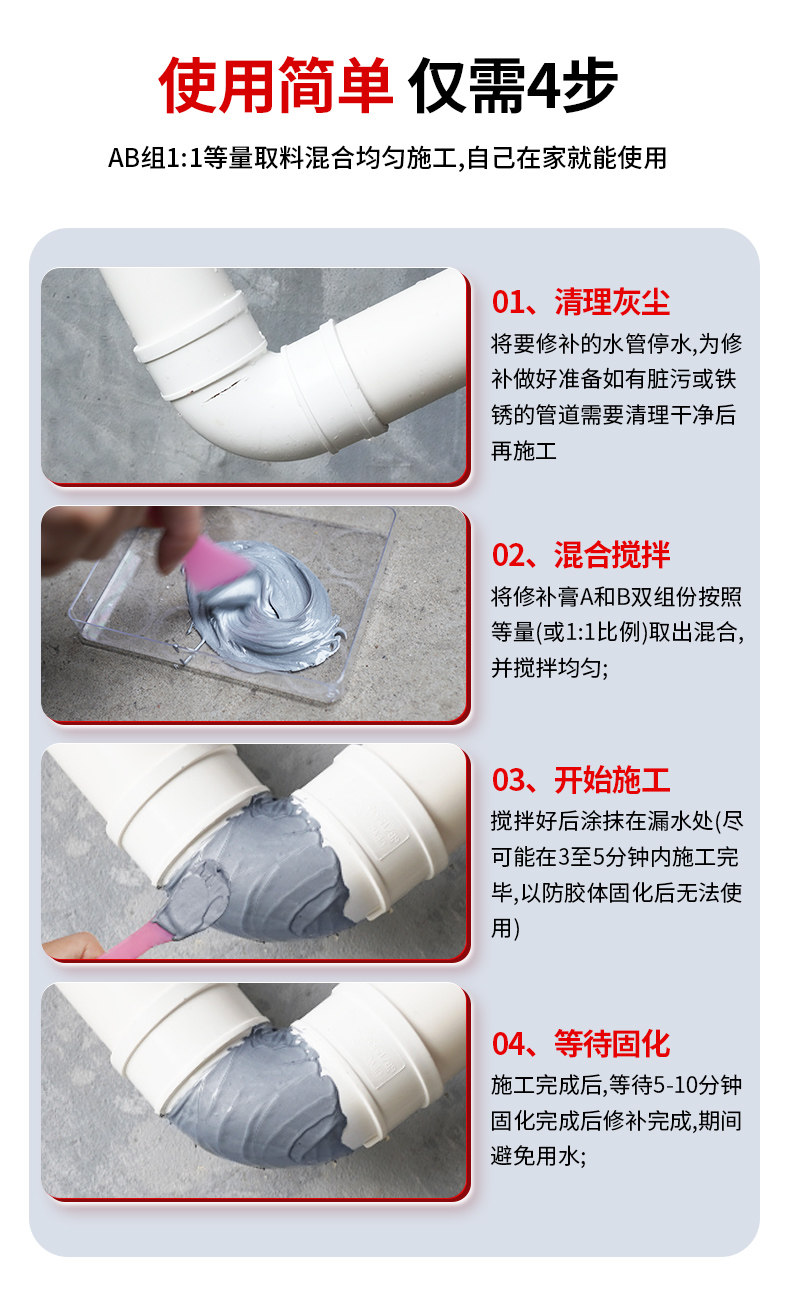 使用简单 仅需4步

AB组1:1等量取料混合均匀施工,自己在家就能使用

01、清理灰尘

将要修补的水管停水,为修补做好准备如有脏污或铁锈的管道需要清理干净后再施工

02、混合搅拌

将修补膏A和B双组份按照等量(或1:1比例)取出混合,并搅拌均匀;

03、开始施工

搅拌好后涂抹在漏水处(尽可能在3至5分钟内施工完毕,以防胶体固化后无法使用)

04、等待固化

施工完成后,等待5-10分钟固化完成后修补完成,期间避免用水;