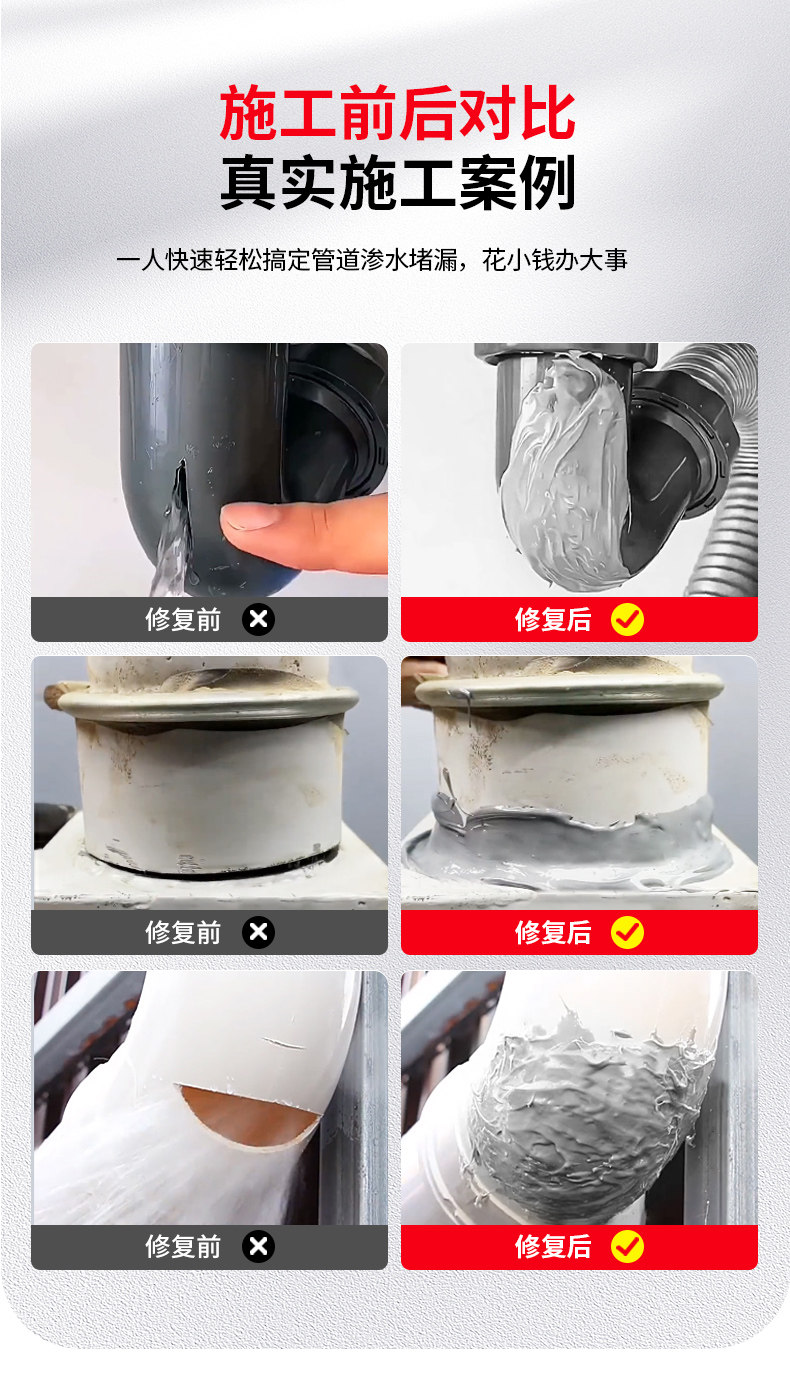 施工前后对比
真实施工案例

一人快速轻松搞定管道渗水堵漏，花小钱办大事

修复前

修复后

修复前

修复后

修复前

修复后