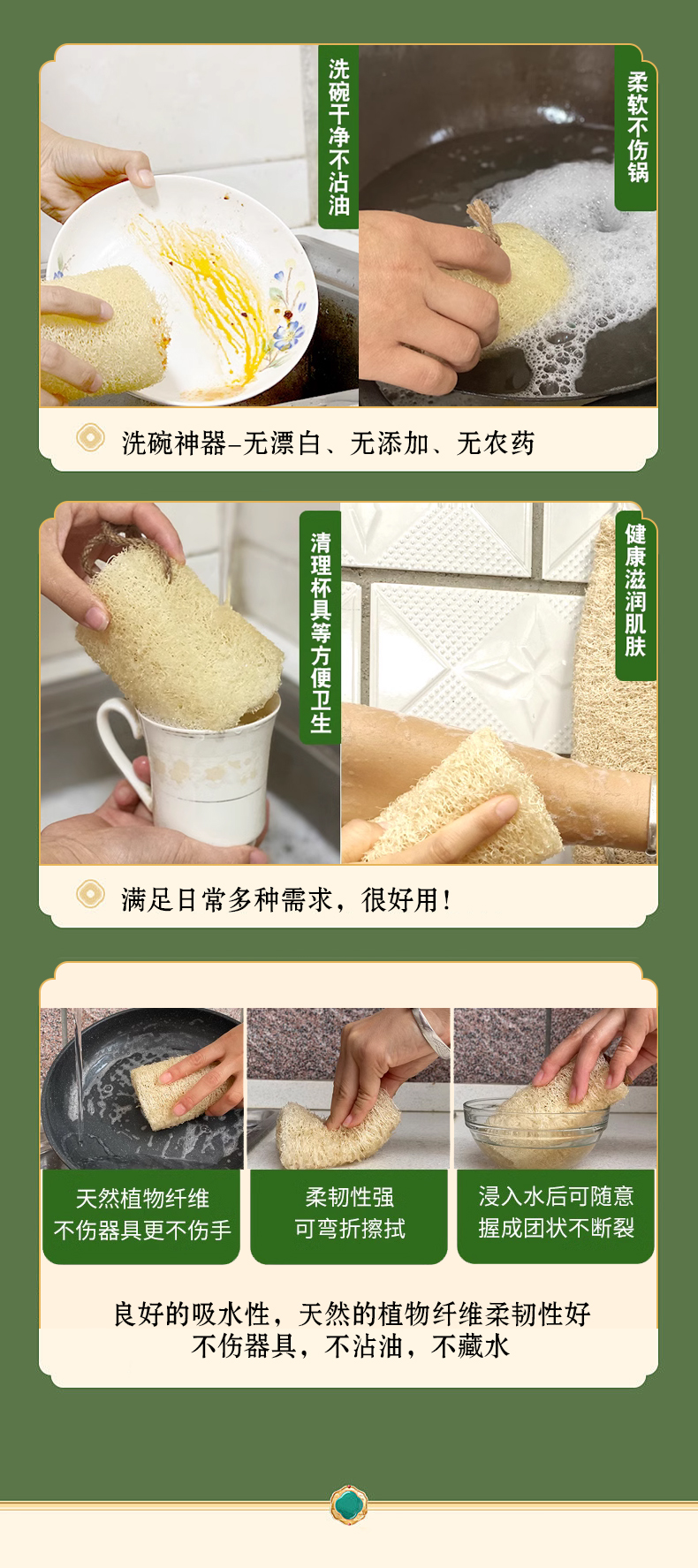 洗碗干净不沾油

柔软不伤锅

洗碗神器-无漂白、无添加、无农药

清理杯具等方便卫生

健康滋润肌肤

满足日常多种需求，很好用！

天然植物纤维
不伤器具更不伤手

柔韧性强
可弯折擦拭

浸入水后可随意
握成团状不断裂

良好的吸水性，天然的植物纤维柔韧性好
不伤器具，不沾油，不藏水