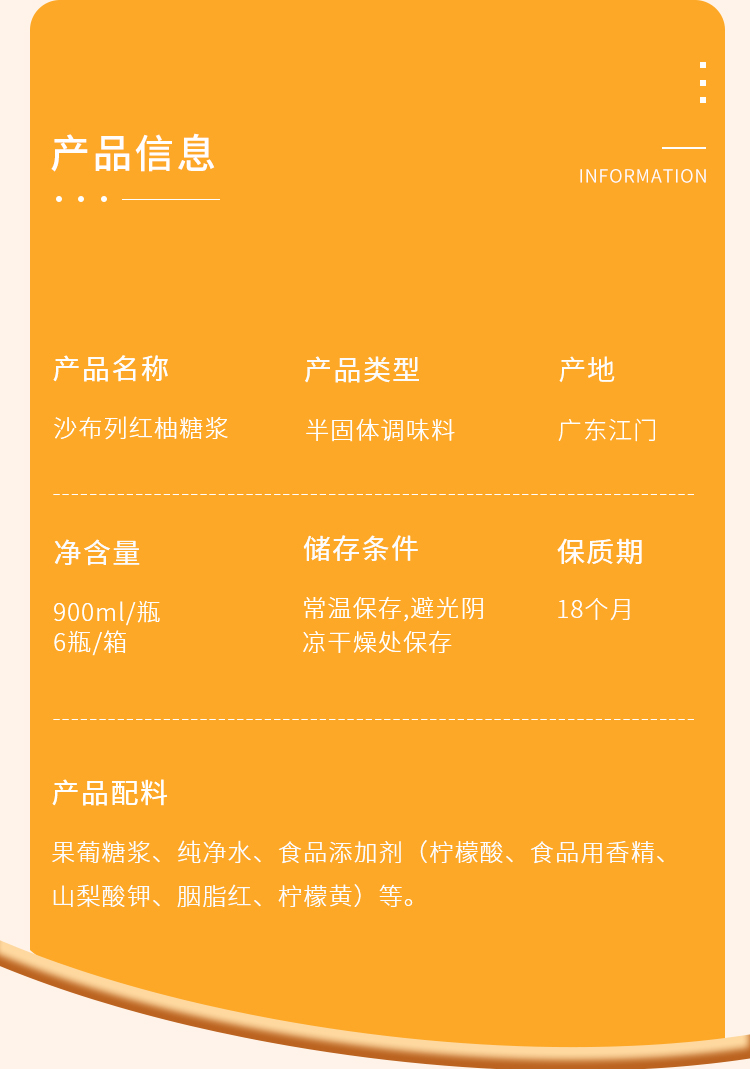 产品信息

INFORMATION

产品名称
沙布列红柚糖浆

产品类型
半固体调味料

产地
广东江门

净含量
900ml/瓶
6瓶/箱

储存条件
常温保存,避光阴凉干燥处保存

保质期
18个月

产品配料

果葡糖浆、纯净水、食品添加剂（柠檬酸、食品用香精、山梨酸钾、胭脂红、柠檬黄）等。