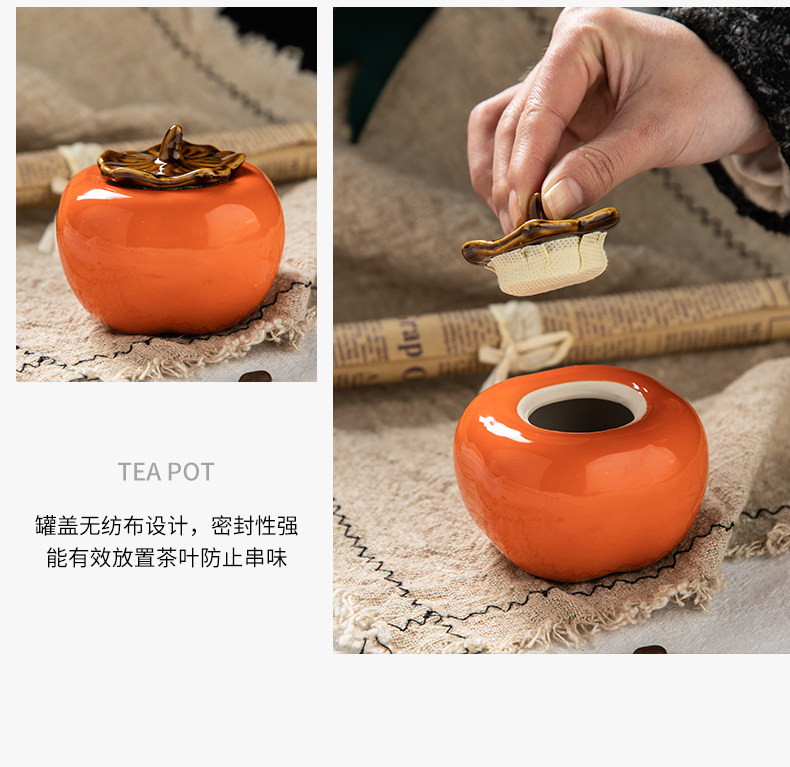 TEA POT

罐盖无纺布设计，密封性强
能有效放置茶叶防止串味