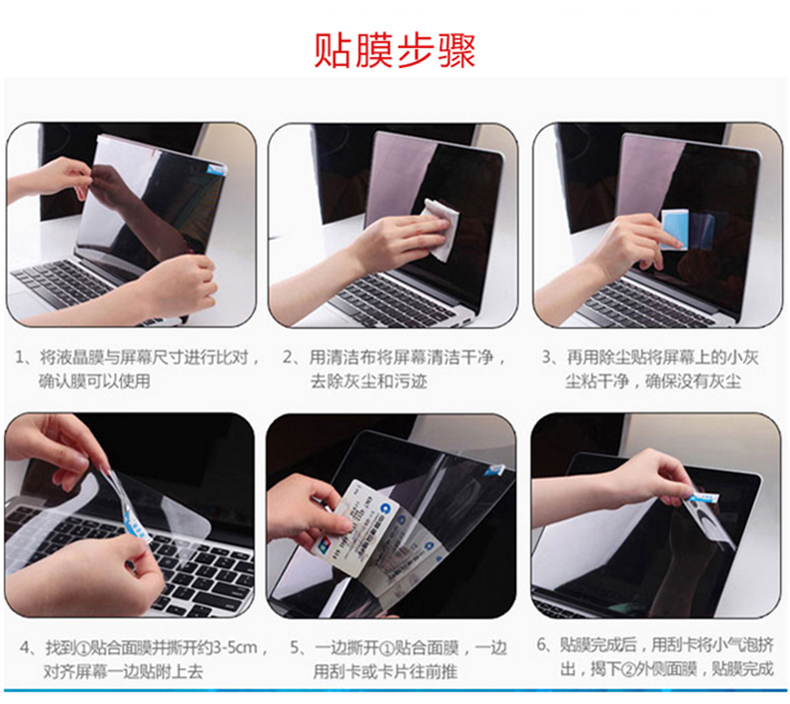 贴膜步骤

1、将液晶膜与屏幕尺寸进行比对，确认膜可以使用

2、用清洁布将屏幕清洁干净，去除灰尘和污迹

3、再用除尘贴将屏幕上的小灰尘粘干净，确保没有灰尘

4、找到①贴合面膜并撕开约3-5cm，对齐屏幕一边贴附上去

5、一边撕开①贴合面膜，一边用刮卡或卡片往前推

6、贴膜完成后，用刮卡将小气泡挤出，揭下②外侧面膜，贴膜完成