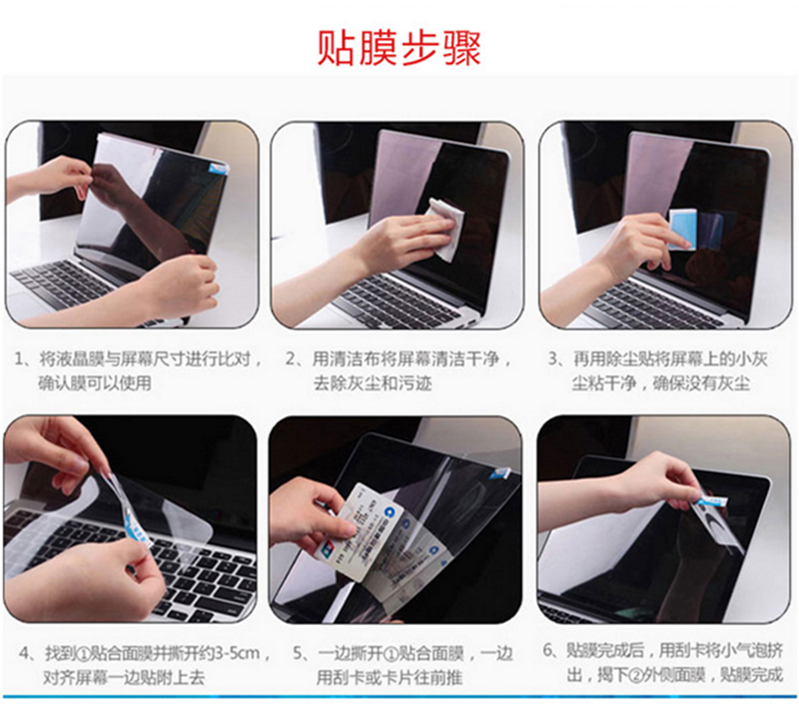 贴膜步骤

1、将液晶膜与屏幕尺寸进行比对，确认膜可以使用

2、用清洁布将屏幕清洁干净，去除灰尘和污迹

3、再用除尘贴将屏幕上的小灰尘粘干净，确保没有灰尘

4、找到①贴合面膜并撕开约3-5cm，对齐屏幕一边贴附上去

5、一边撕开①贴合面膜，一边用刮卡或卡片往前推

6、贴膜完成后，用刮卡将小气泡挤出，揭下②外侧面膜，贴膜完成