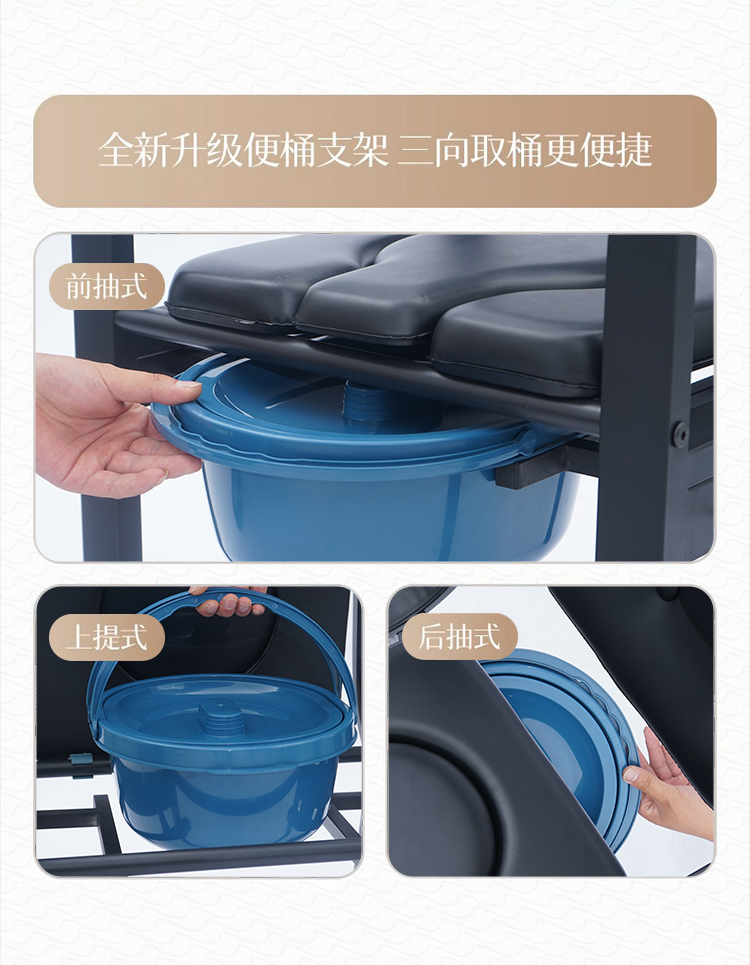 全新升级便桶支架 三向取桶更便捷

前抽式

上提式

后抽式