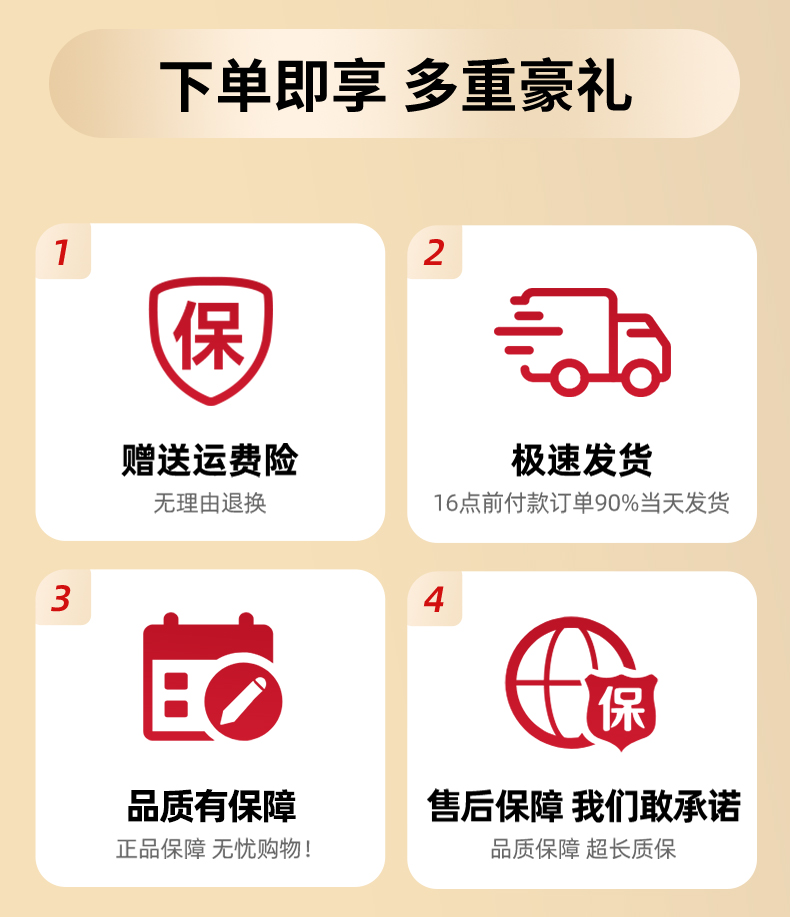 下单即享 多重豪礼

1

保

赠送运费险

无理由退换

2

极速发货

16点前付款订单90%当天发货

3

品质有保障

正品保障 无忧购物！

4

保

售后保障 我们敢承诺

品质保障 超长质保