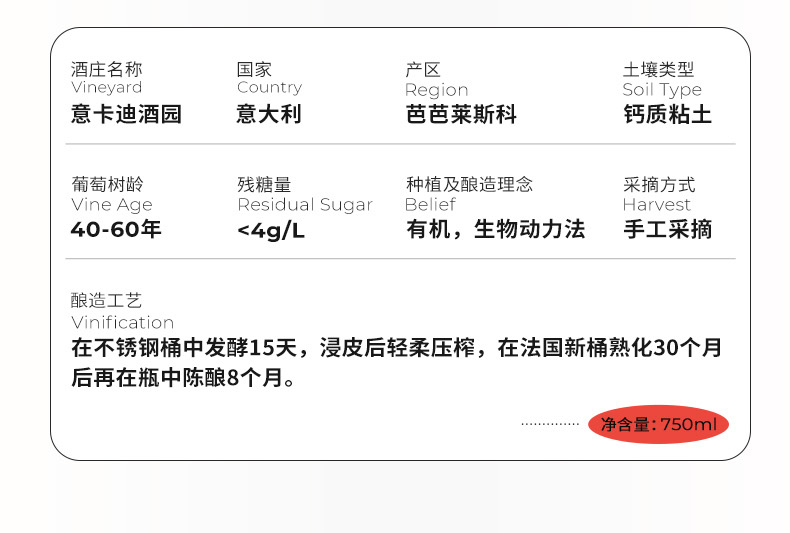 酒庄名称
Vineyard
意卡迪酒园

国家
Country
意大利

产区
Region
芭芭莱斯科

土壤类型
Soil Type
钙质粘土

葡萄树龄
Vine Age
40-60年

残糖量
Residual Sugar
<4g/L

种植及酿造理念
Belief
有机，生物动力法

采摘方式
Harvest
手工采摘

酿造工艺
Vinification
在不锈钢桶中发酵15天，浸皮后轻柔压榨，在法国新桶熟化30个月后再在瓶中陈酿8个月。

净含量:750ml