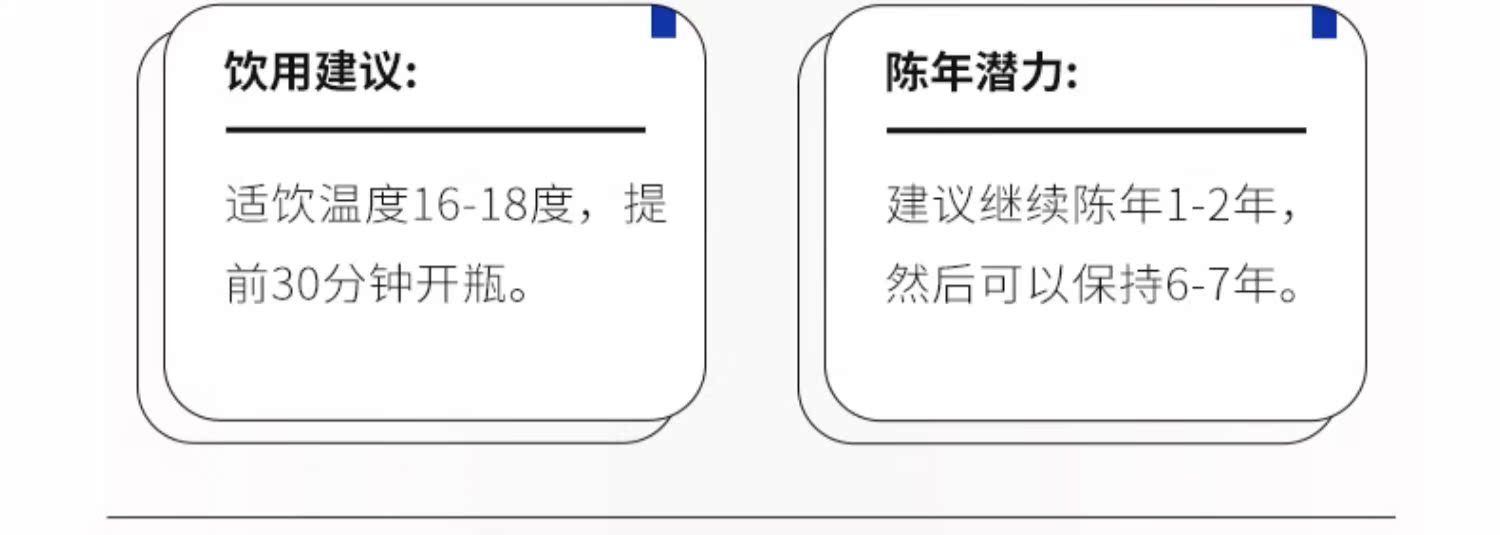 饮用建议:

适饮温度16-18度，提前30分钟开瓶。

陈年潜力:

建议继续陈年1-2年，然后可以保持6-7年。