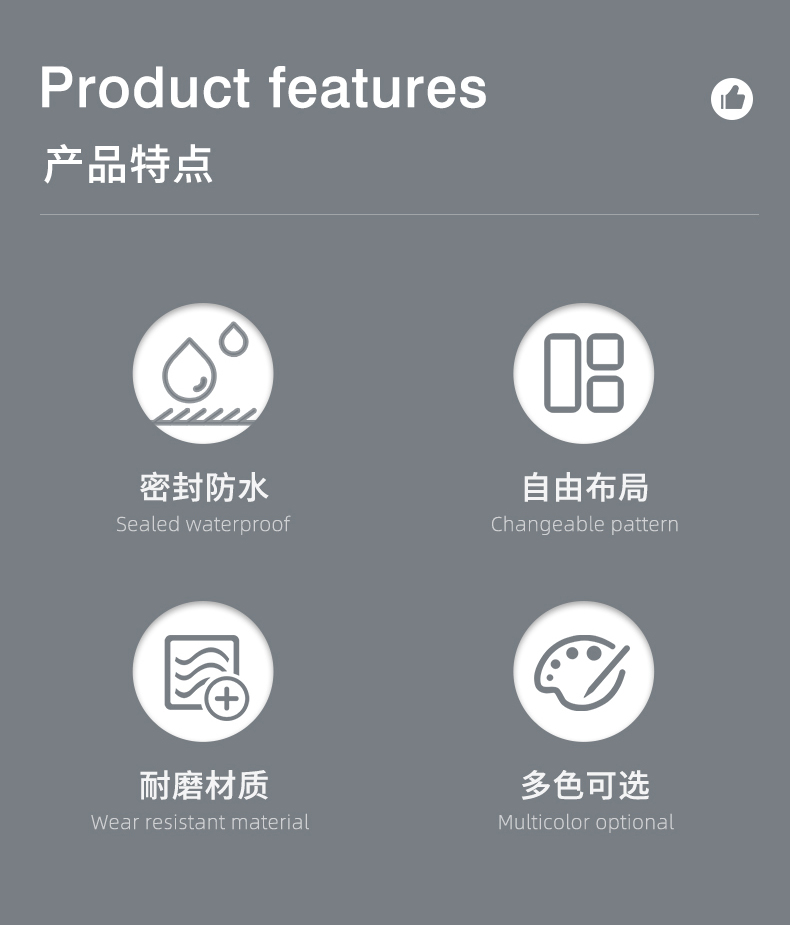 Product features

产品特点

密封防水
Sealed waterproof

自由布局
Changeable pattern

耐磨材质
Wear resistant material

多色可选
Multicolor optional