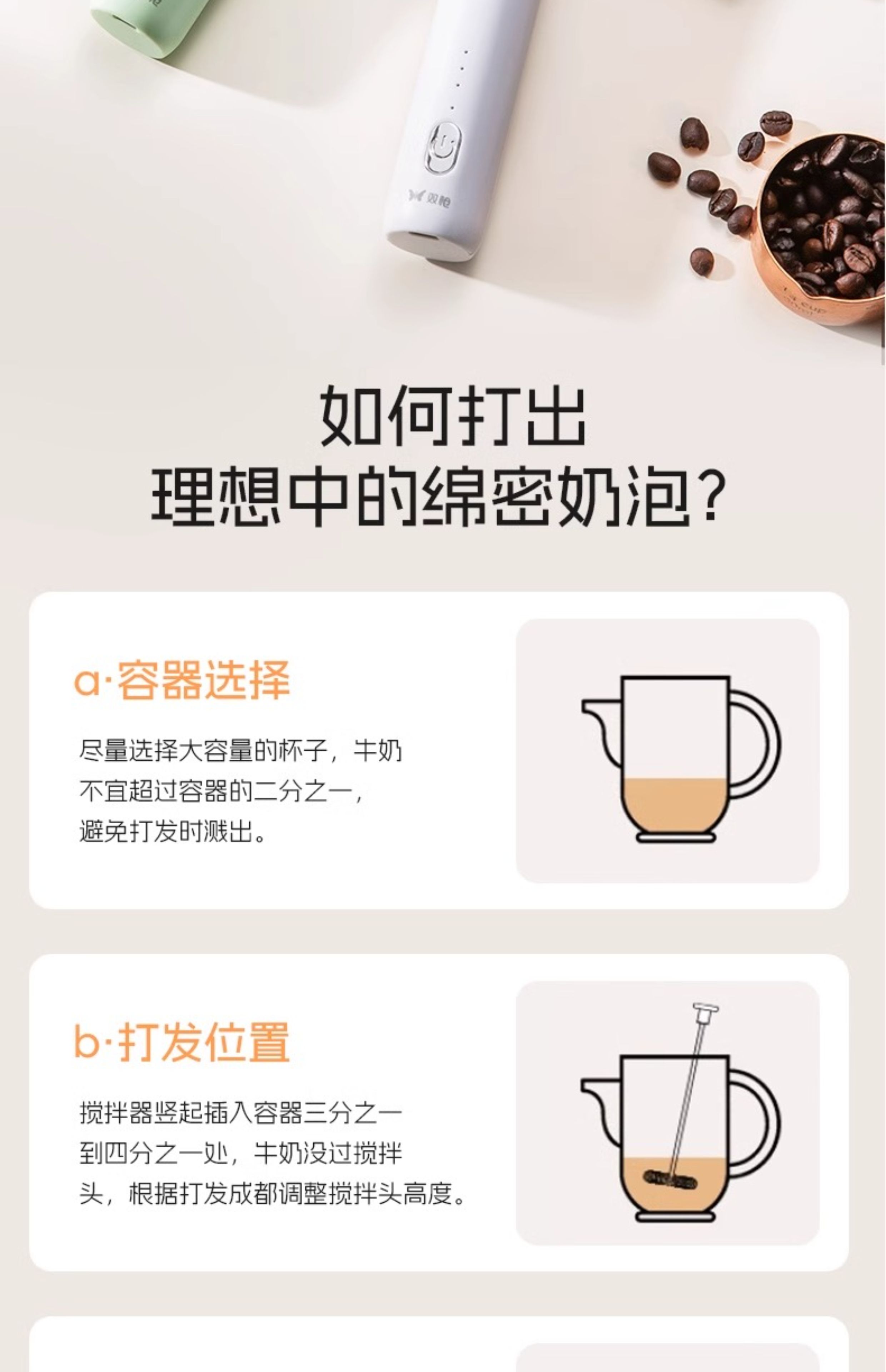 双枪

1/4 cup

如何打出
理想中的绵密奶泡？

a·容器选择

尽量选择大容量的杯子，牛奶不宜超过容器的二分之一，避免打发时溅出。

b·打发位置

搅拌器竖起插入容器三分之一到四分之一处，牛奶没过搅拌头，根据打发成都调整搅拌头高度。