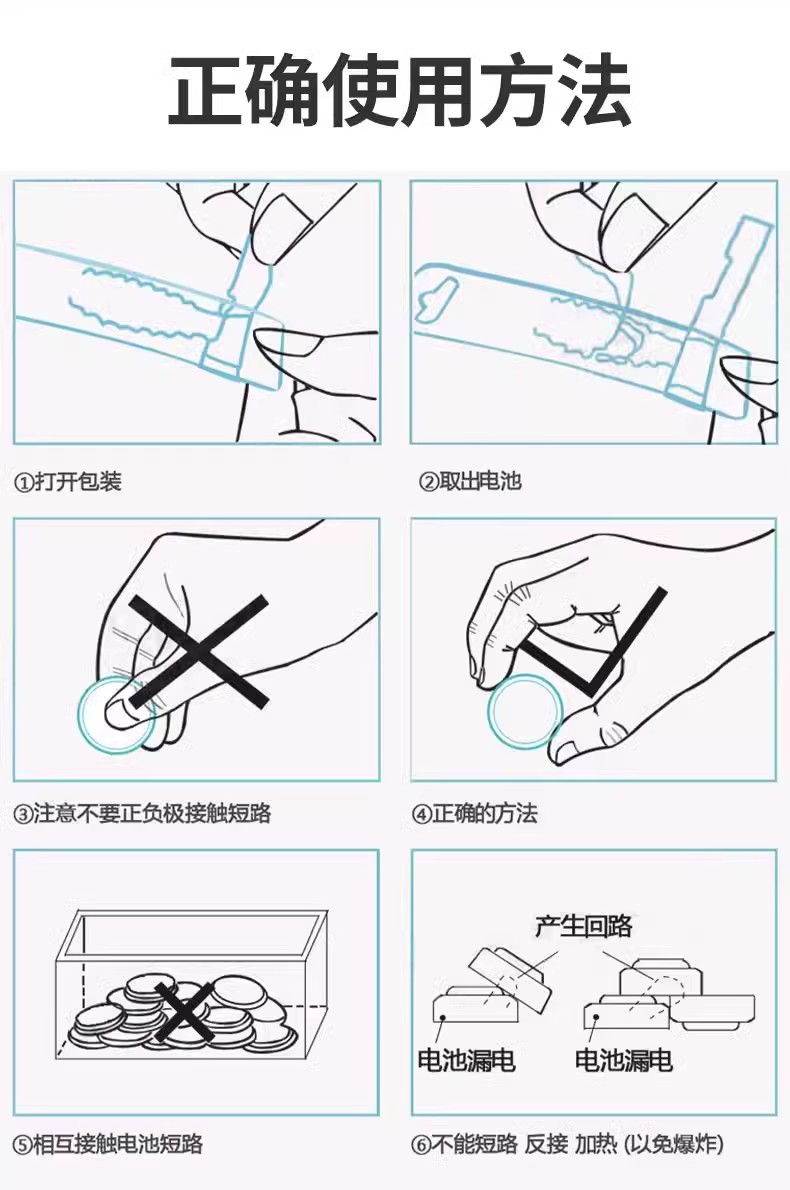 正确使用方法

①打开包装

②取出电池

③注意不要正负极接触短路

④正确的方法

⑤相互接触电池短路

产生回路

电池漏电

电池漏电

⑥不能短路 反接 加热 (以免爆炸)