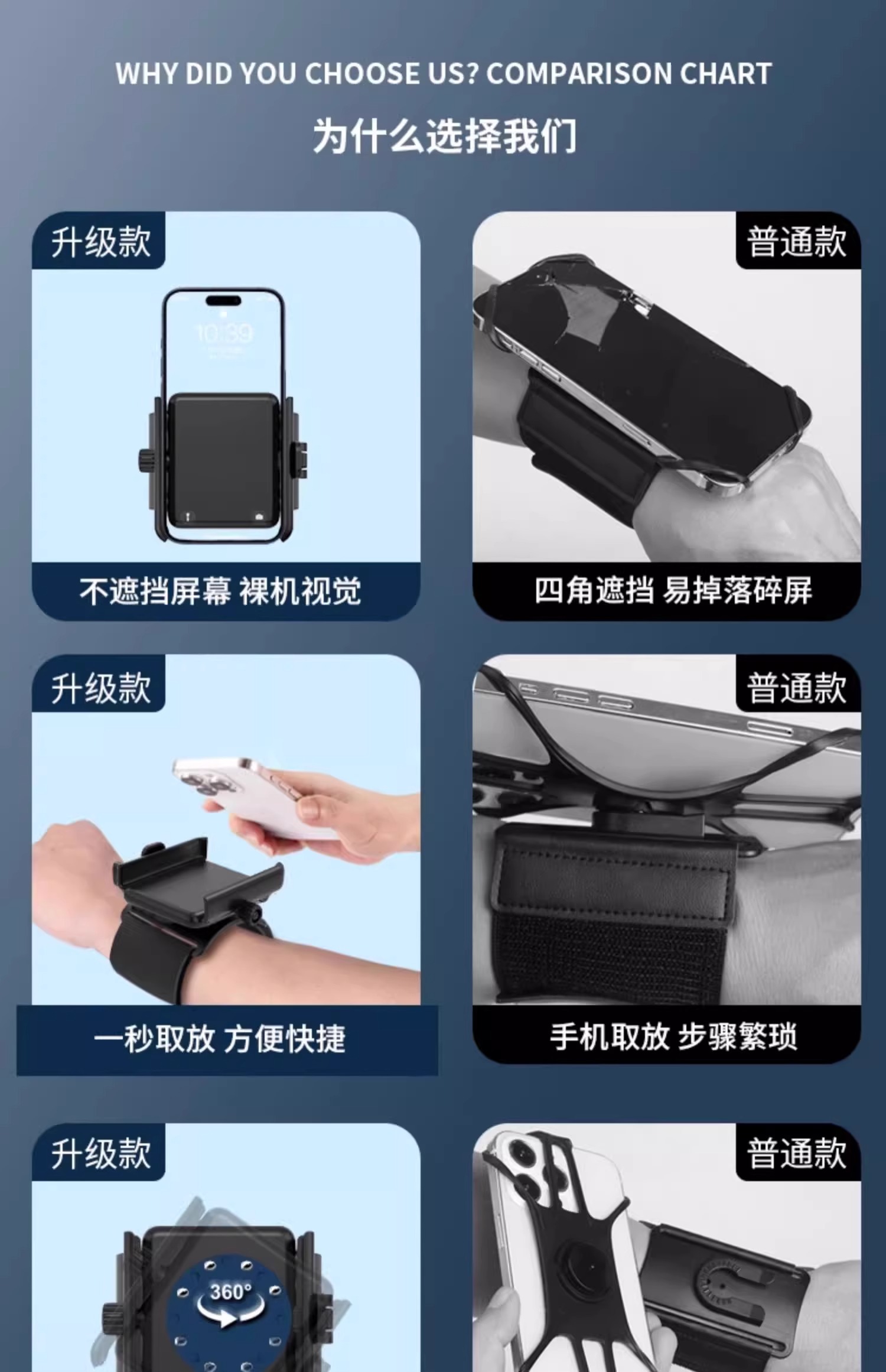 WHY DID YOU CHOOSE US? COMPARISON CHART

为什么选择我们

升级款

10:39

不遮挡屏幕 裸机视觉

普通款

四角遮挡 易掉落碎屏

升级款

一秒取放 方便快捷

普通款

手机取放 步骤繁琐

升级款

360°

普通款