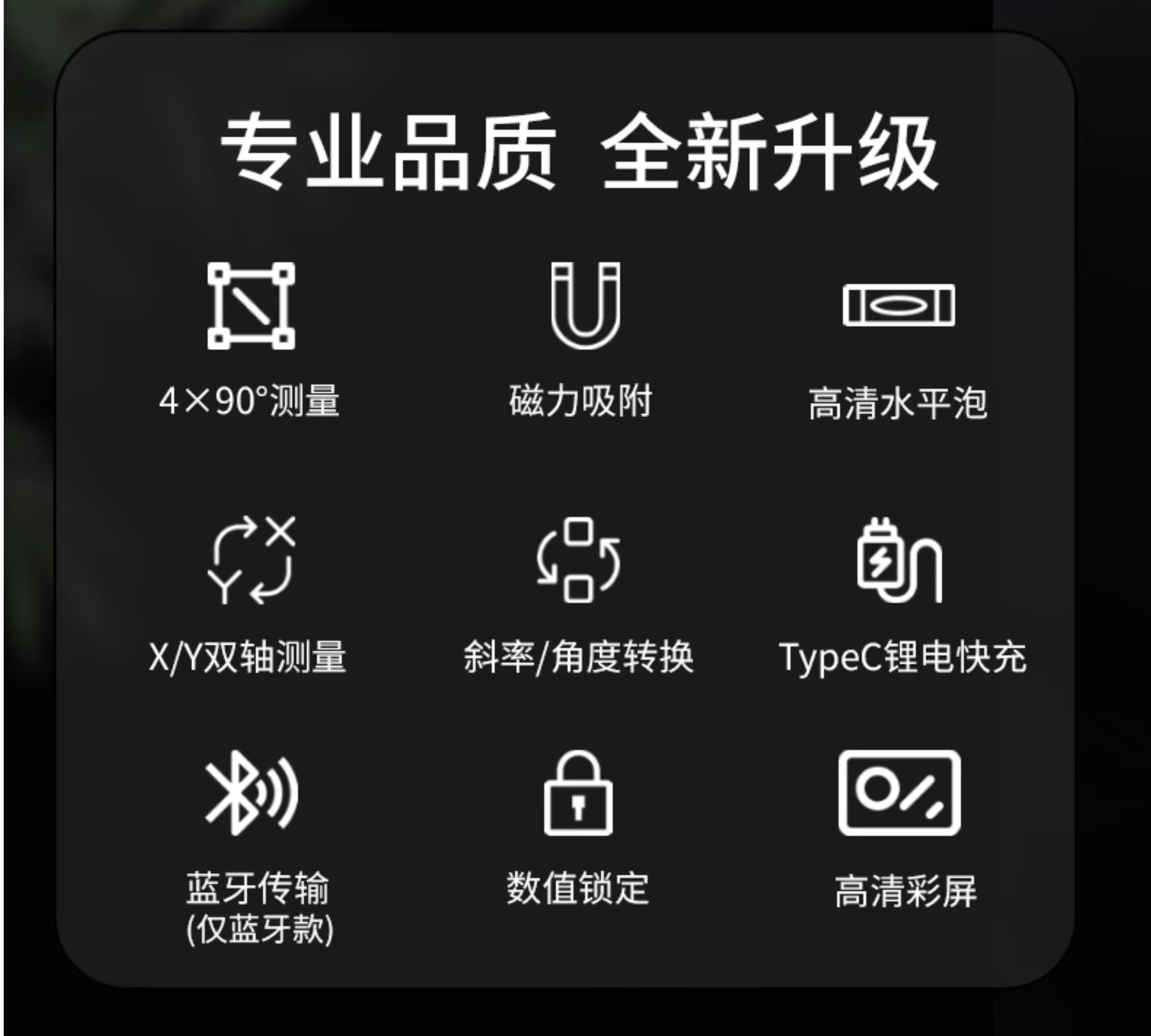 专业品质 全新升级

4×90°测量

磁力吸附

高清水平泡

X/Y双轴测量

斜率/角度转换

TypeC锂电快充

蓝牙传输
(仅蓝牙款)

数值锁定

高清彩屏