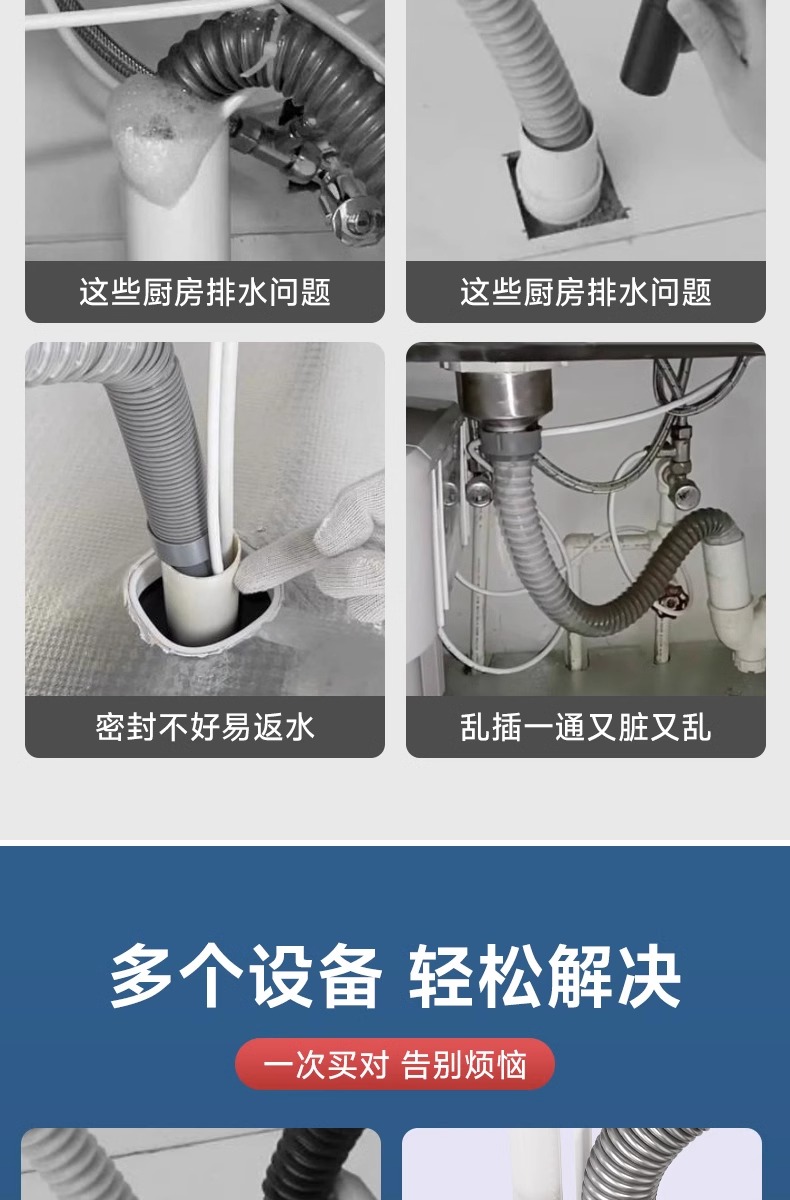 这些厨房排水问题

这些厨房排水问题

密封不好易返水

乱插一通又脏又乱

多个设备 轻松解决

一次买对 告别烦恼