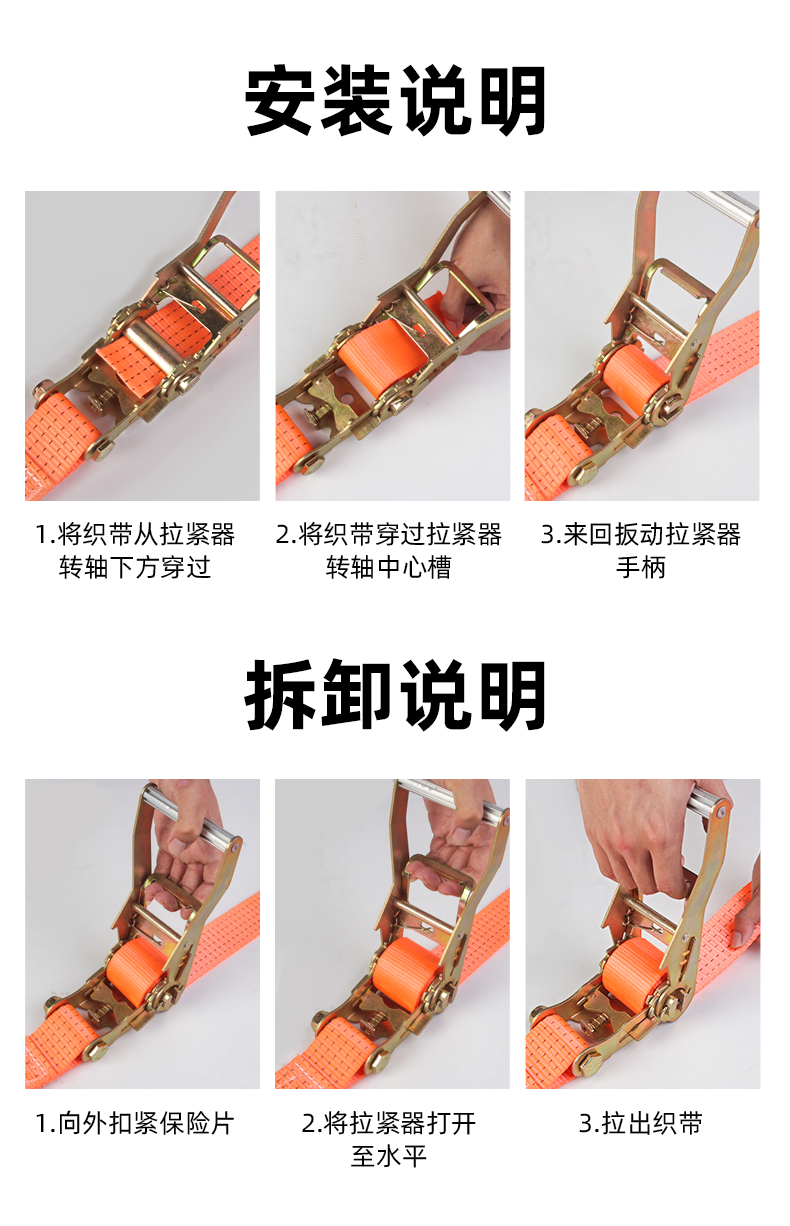 安装说明

1.将织带从拉紧器转轴下方穿过

2.将织带穿过拉紧器转轴中心槽

3.来回扳动拉紧器手柄

拆卸说明

1.向外扣紧保险片

2.将拉紧器打开至水平

3.拉出织带